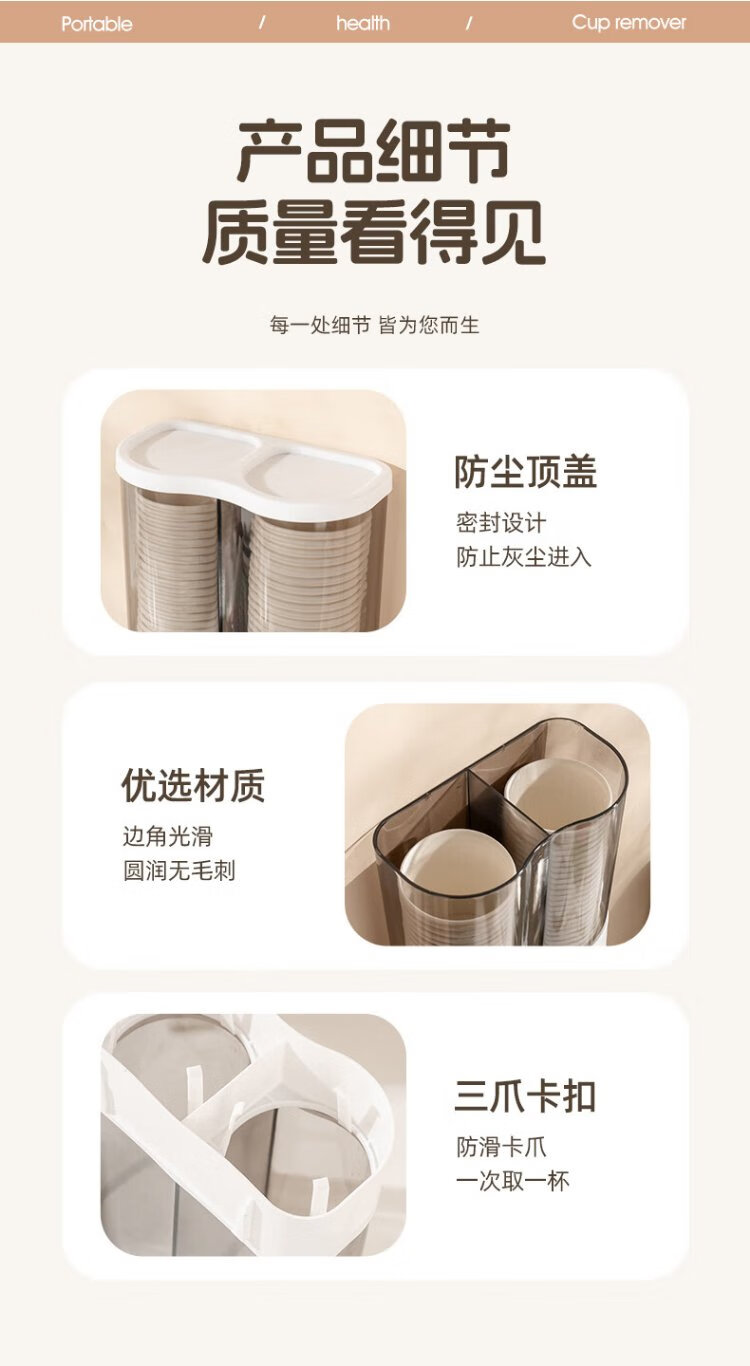 Portable / health / Cup remover

产品细节
质量看得见

每一处细节 皆为您而生

防尘顶盖
密封设计
防止灰尘进入

优选材质
边角光滑
圆润无毛刺

三爪卡扣
防滑卡爪
一次取一杯