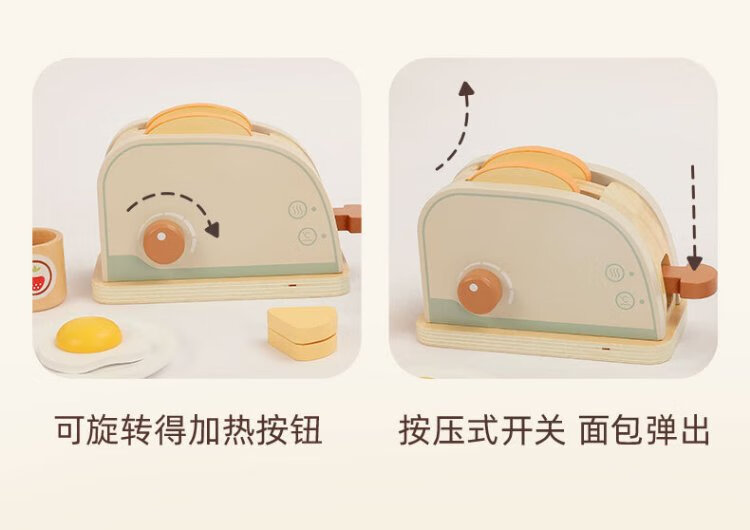 可旋转得加热按钮

按压式开关 面包弹出