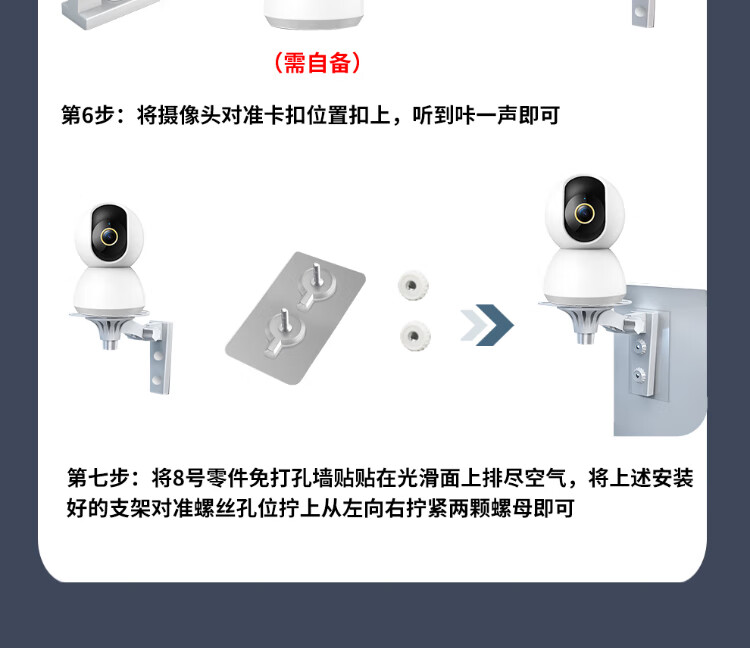 （需自备）

第6步：将摄像头对准卡扣位置扣上，听到咔一声即可

第七步：将8号零件免打孔墙贴贴在光滑面上排尽空气，将上述安装好的支架对准螺丝孔位拧上从左向右拧紧两颗螺母即可