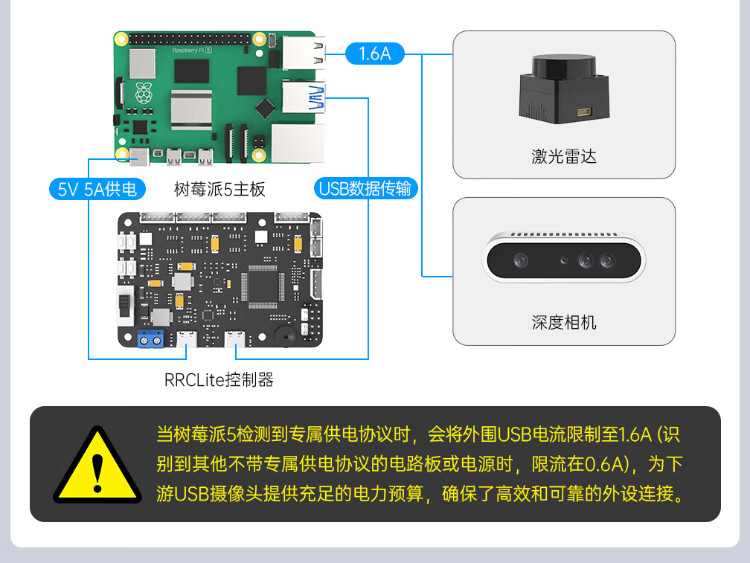 Raspberry Pi 5

1.6A

激光雷达

5V 5A供电

树莓派5主板

USB数据传输

深度相机

RRCLite控制器

当树莓派5检测到专属供电协议时，会将外围USB电流限制至1.6A (识别到其他不带专属供电协议的电路板或电源时，限流在0.6A)，为下游USB摄像头提供充足的电力预算，确保了高效和可靠的外设连接。