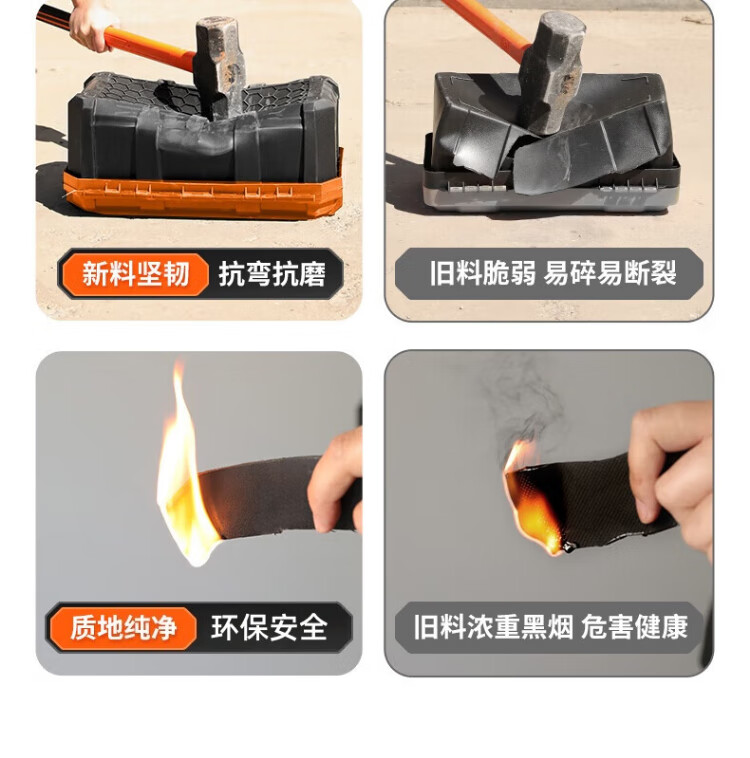 新料坚韧 抗弯抗磨

旧料脆弱 易碎易断裂

质地纯净 环保安全

旧料浓重黑烟 危害健康