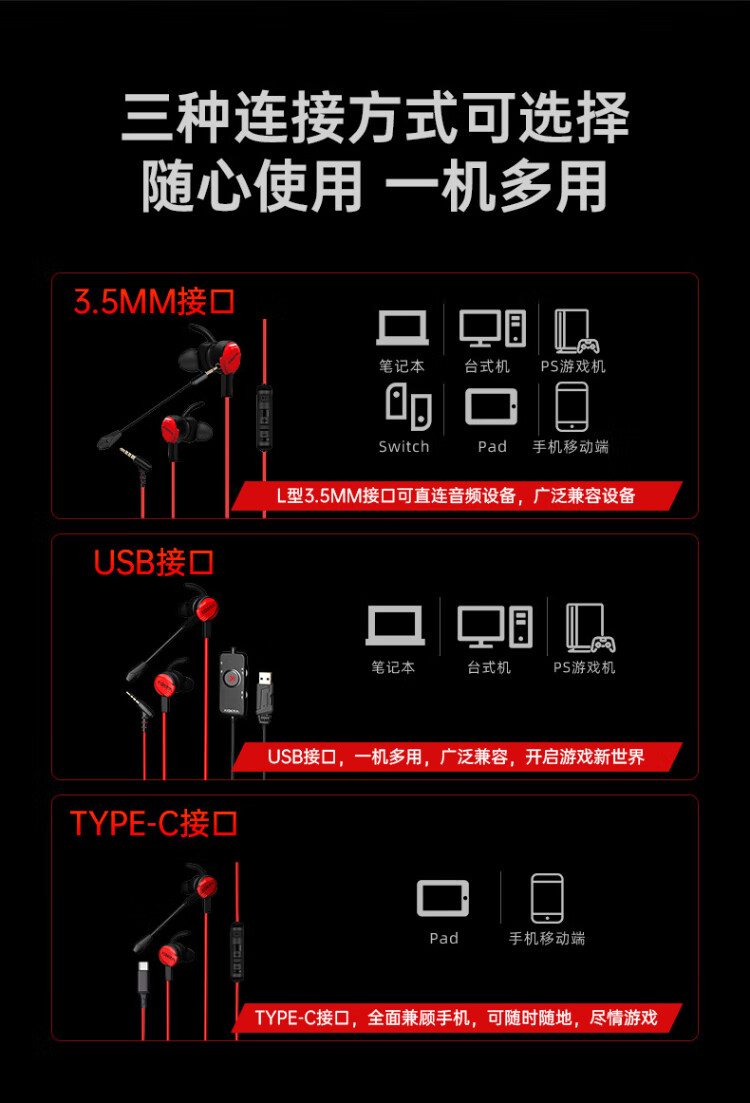 三种连接方式可选择
随心使用 一机多用

3.5MM接口

笔记本 台式机 PS游戏机

Switch Pad 手机移动端

L型3.5MM接口可直连音频设备，广泛兼容设备

USB接口

笔记本 台式机 PS游戏机

USB接口，一机多用，广泛兼容，开启游戏新世界

TYPE-C接口

Pad 手机移动端

TYPE-C接口，全面兼顾手机，可随时随地，尽情游戏