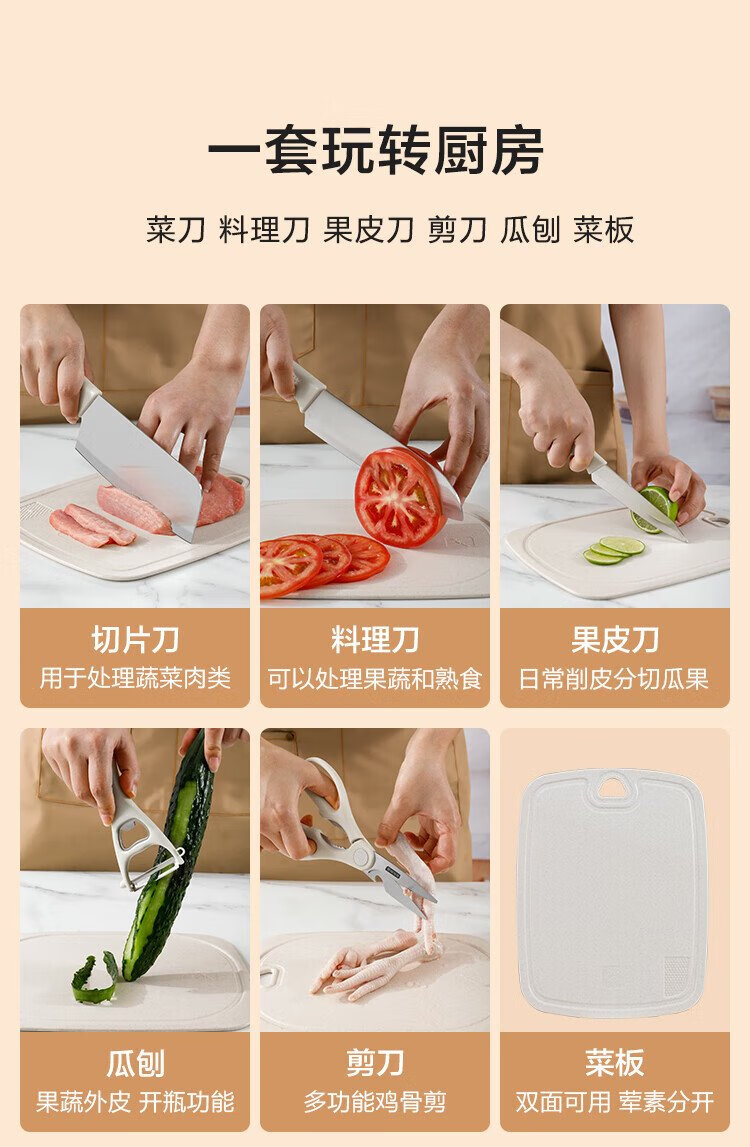 一套玩转厨房

菜刀 料理刀 果皮刀 剪刀 瓜刨 菜板

切片刀
用于处理蔬菜肉类

料理刀
可以处理果蔬和熟食

果皮刀
日常削皮分切瓜果

瓜刨
果蔬外皮 开瓶功能

剪刀
多功能鸡骨剪

菜板
双面可用 荤素分开