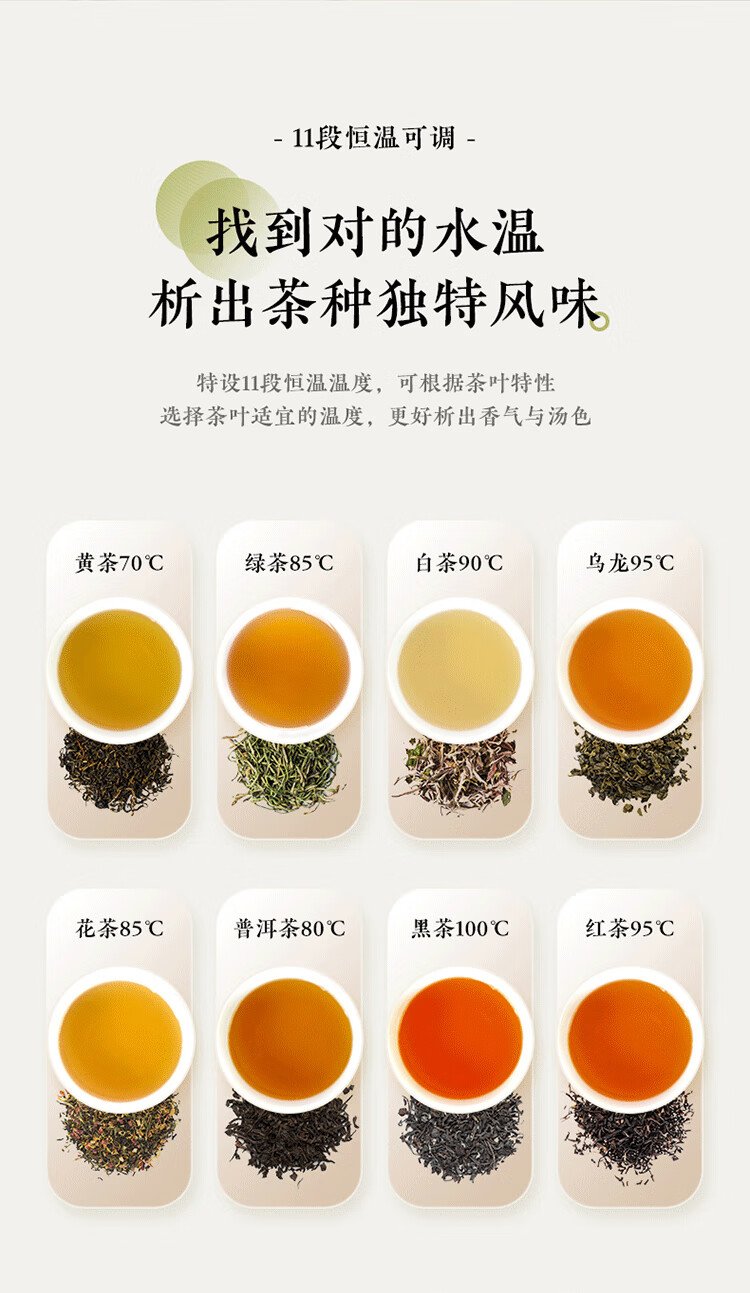 - 11段恒温可调 -

找到对的水温
析出茶种独特风味

特设11段恒温温度，可根据茶叶特性
选择茶叶适宜的温度，更好析出香气与汤色

黄茶70℃

绿茶85℃

白茶90℃

乌龙95℃

花茶85℃

普洱茶80℃

黑茶100℃

红茶95℃