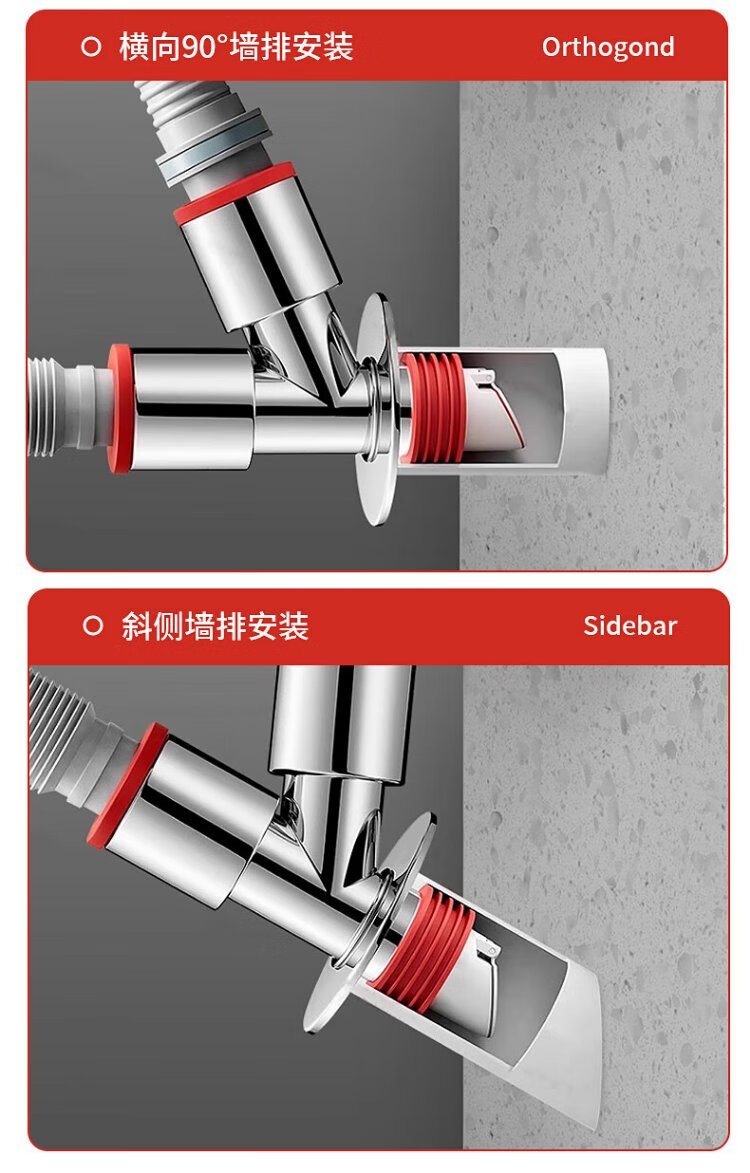 横向90°墙排安装 Orthogond

斜侧墙排安装 Sidebar