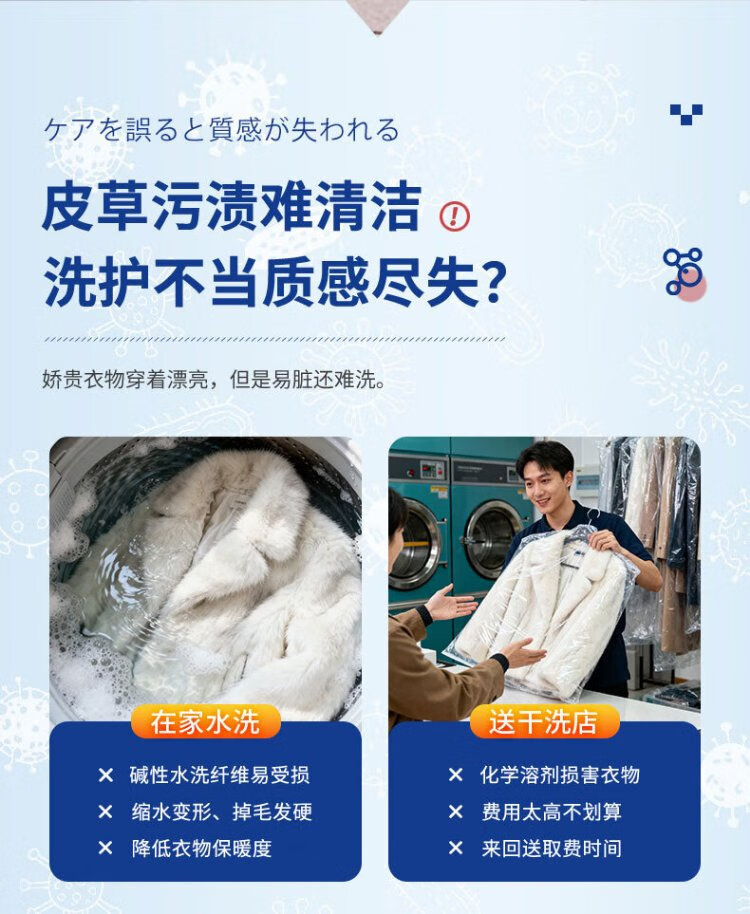 ケアを誤ると質感が失われる

皮草污渍难清洁 !
洗护不当质感尽失?

娇贵衣物穿着漂亮，但是易脏还难洗。

在家水洗

× 碱性水洗纤维易受损
× 缩水变形、掉毛发硬
× 降低衣物保暖度

送干洗店

× 化学溶剂损害衣物
× 费用太高不划算
× 来回送取费时间