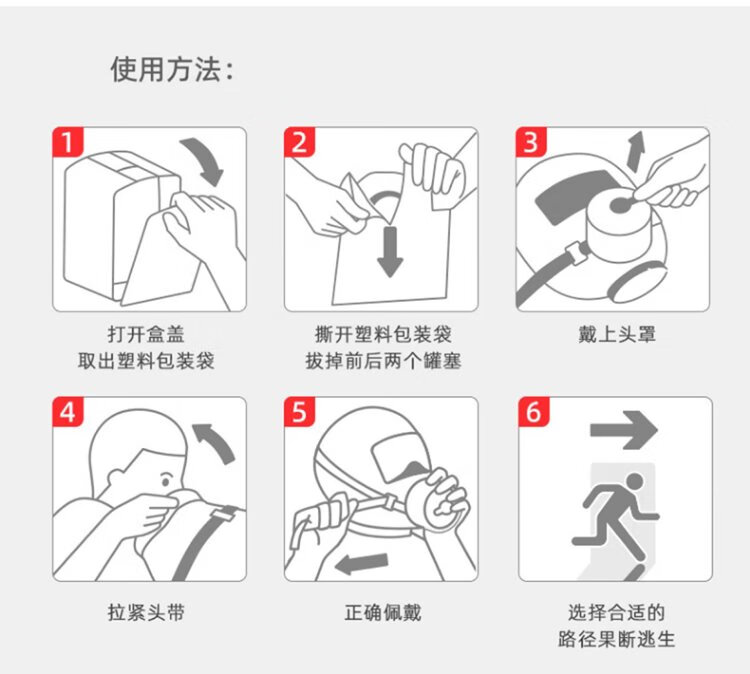 使用方法:

1
打开盒盖
取出塑料包装袋

2
撕开塑料包装袋
拔掉前后两个罐塞

3
戴上头罩

4
拉紧头带

5
正确佩戴

6
选择合适的
路径果断逃生