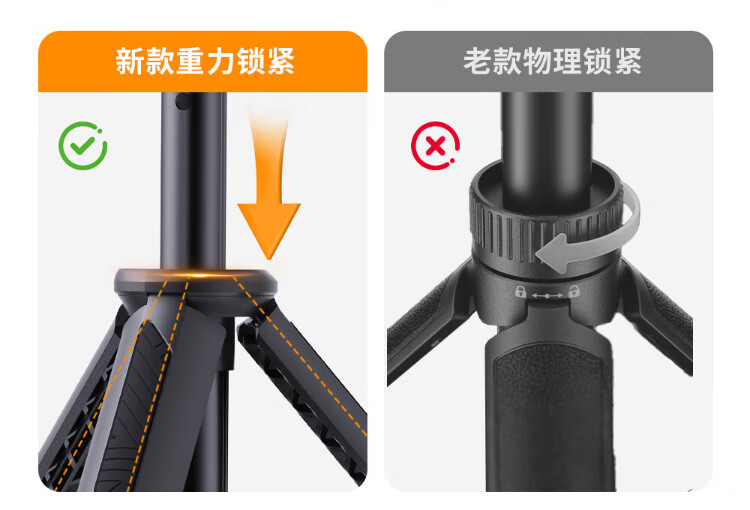 新款重力锁紧

老款物理锁紧