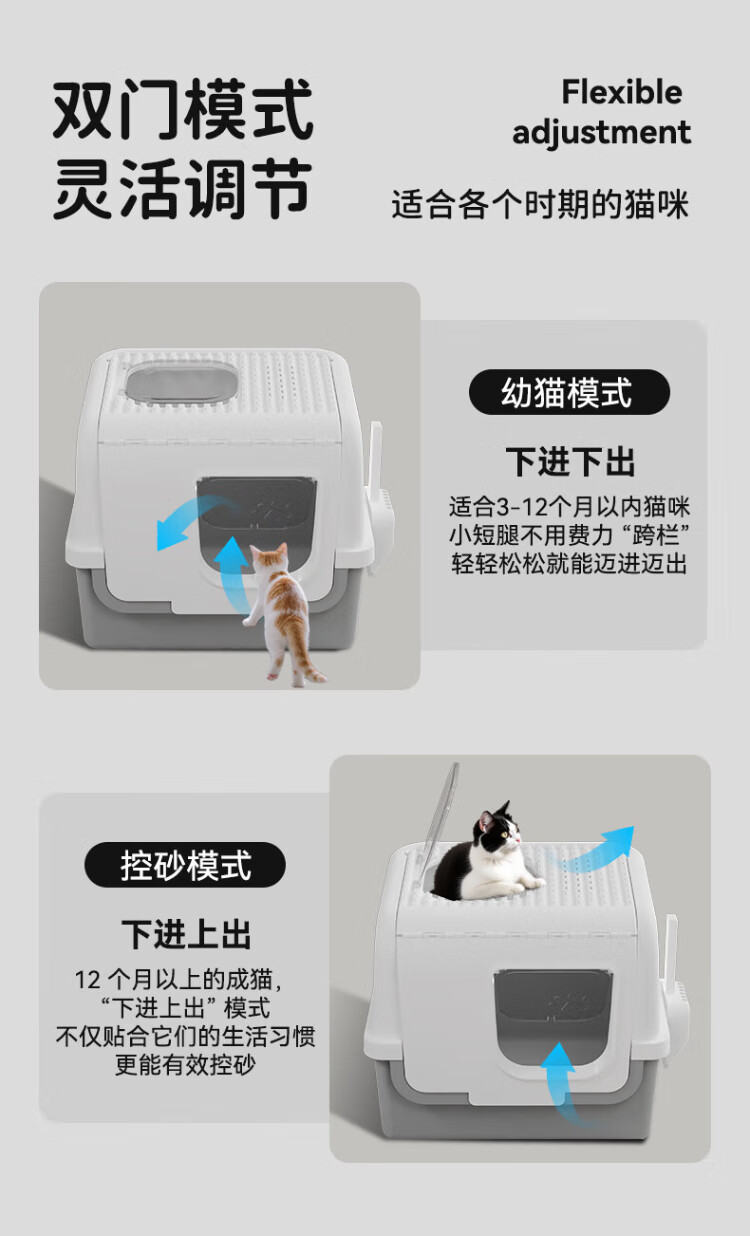 双门模式
灵活调节

Flexible adjustment

适合各个时期的猫咪

幼猫模式

下进下出

适合3-12个月以内猫咪
小短腿不用费力“跨栏”
轻轻松松就能迈进迈出

控砂模式

下进上出

12 个月以上的成猫，
“下进上出”模式
不仅贴合它们的生活习惯
更能有效控砂