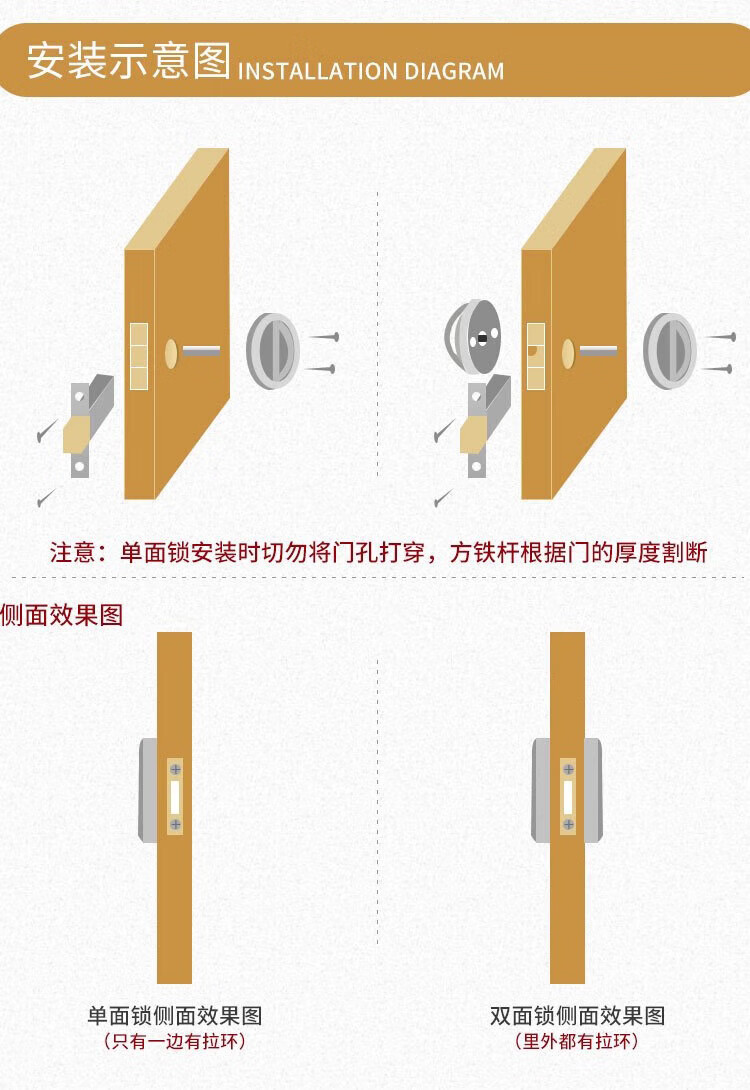 安装示意图 INSTALLATION DIAGRAM

注意：单面锁安装时切勿将门孔打穿，方铁杆根据门的厚度割断

侧面效果图

单面锁侧面效果图
（只有一边有拉环）

双面锁侧面效果图
（里外都有拉环）