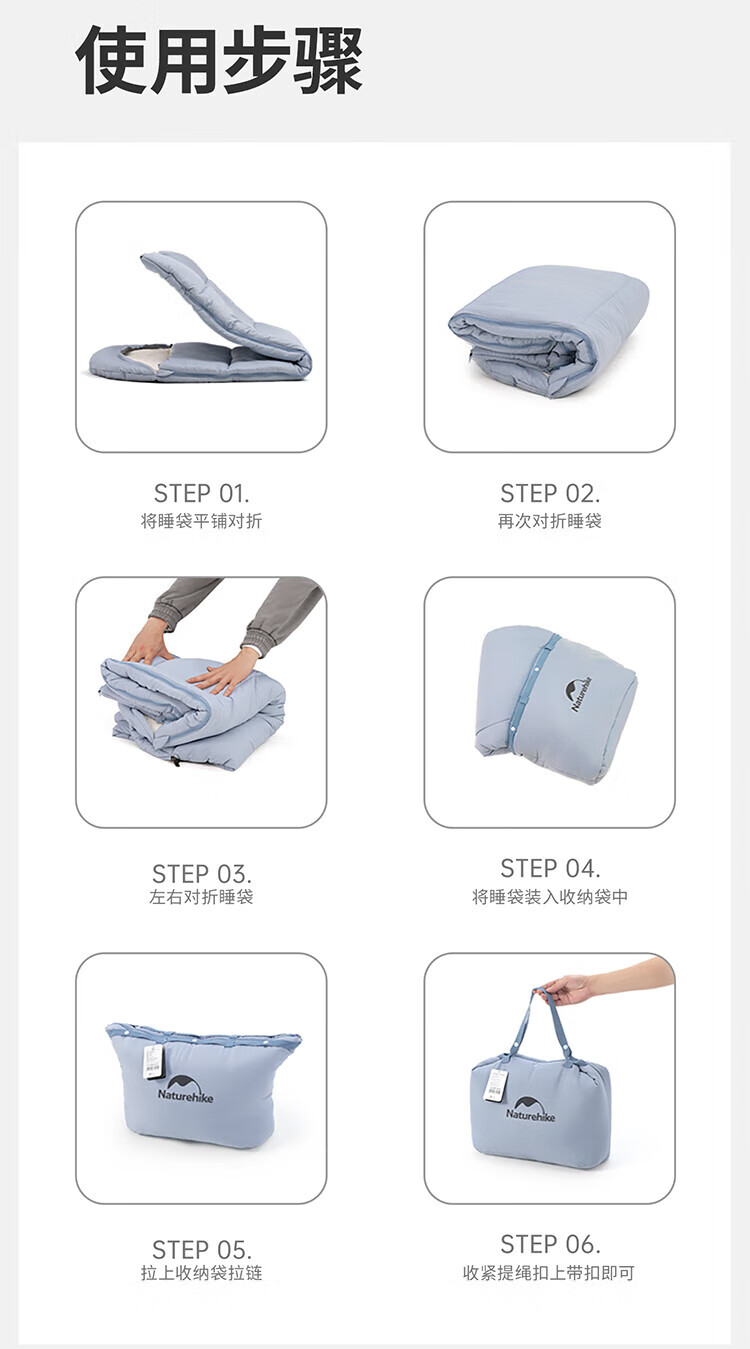 使用步骤

STEP 01.
将睡袋平铺对折

STEP 02.
再次对折睡袋

STEP 03.
左右对折睡袋

Naturehike

STEP 04.
将睡袋装入收纳袋中

Naturehike

STEP 05.
拉上收纳袋拉链

Naturehike

STEP 06.
收紧提绳扣上带扣即可