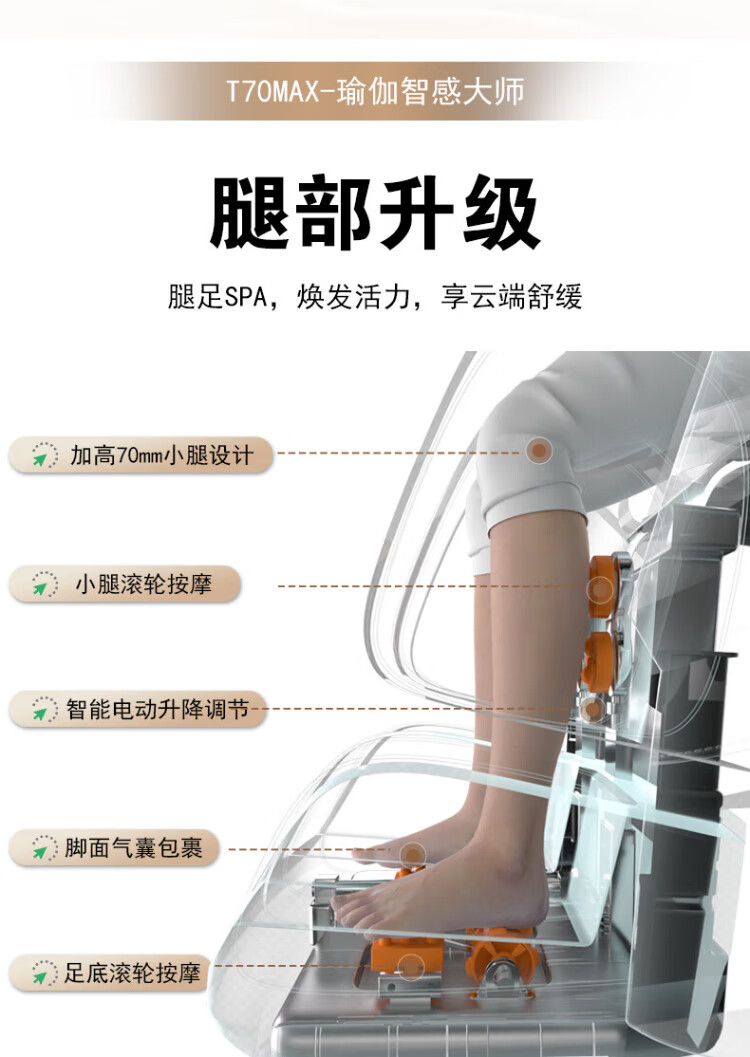 T70MAX-瑜伽智感大师

腿部升级

腿足SPA，焕发活力，享云端舒缓

加高70mm小腿设计

小腿滚轮按摩

智能电动升降调节

脚面气囊包裹

足底滚轮按摩