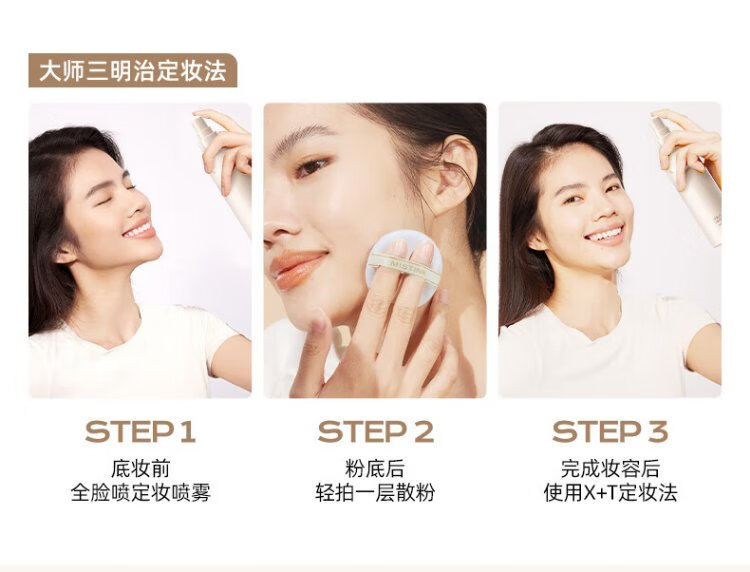 大师三明治定妆法

MISTINE

STEP 1
底妆前
全脸喷定妆喷雾

STEP 2
粉底后
轻拍一层散粉

STEP 3
完成妆容后
使用X+T定妆法