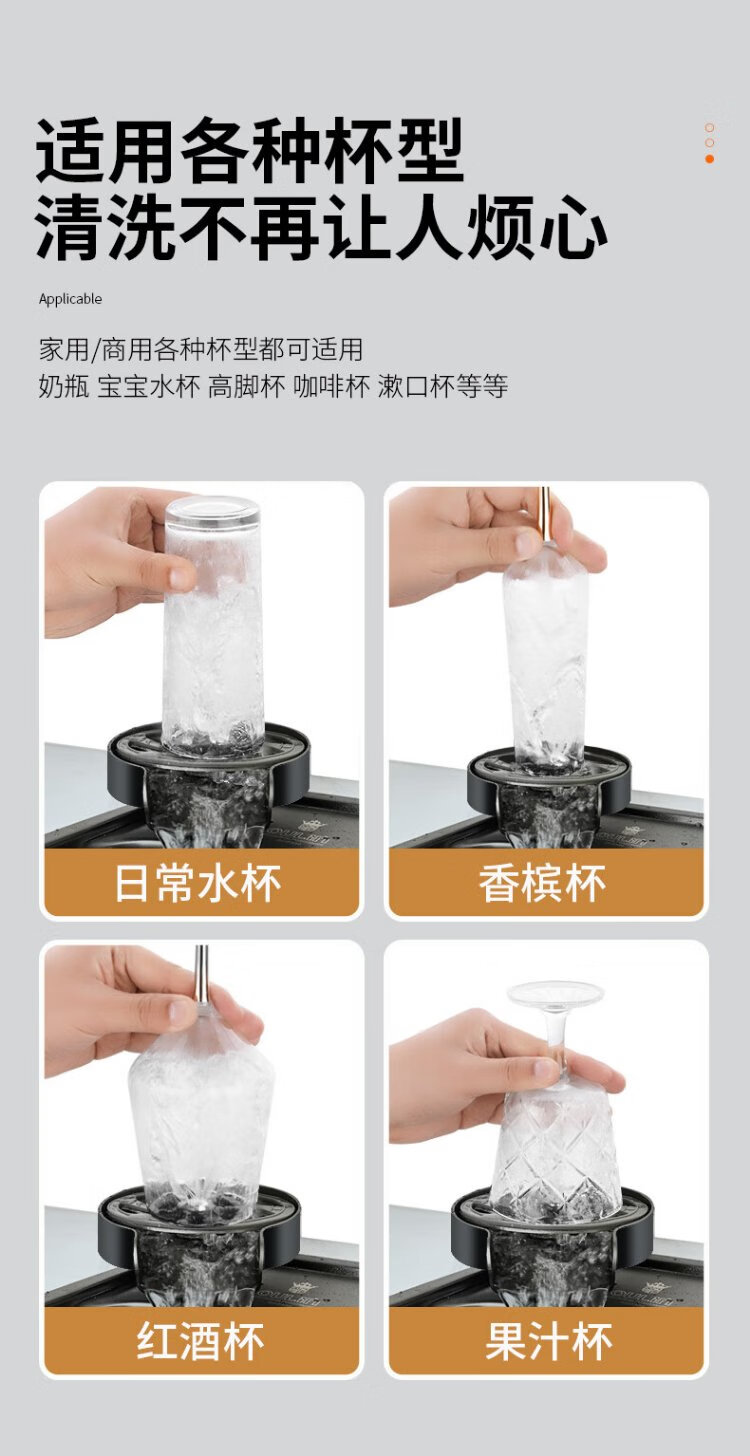 适用各种杯型
清洗不再让人烦心

Applicable

家用/商用各种杯型都可适用
奶瓶 宝宝水杯 高脚杯 咖啡杯 漱口杯等等

日常水杯

香槟杯

红酒杯

果汁杯