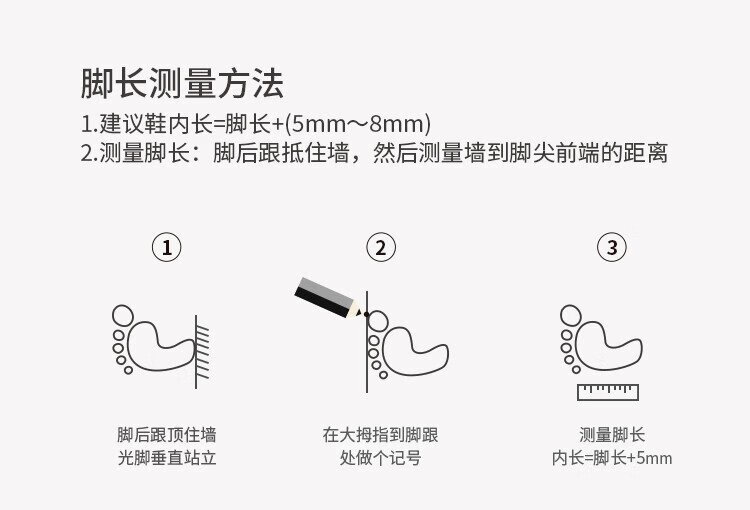 脚长测量方法
1.建议鞋内长=脚长+(5mm～8mm)
2.测量脚长：脚后跟抵住墙，然后测量墙到脚尖前端的距离

①

脚后跟顶住墙
光脚垂直站立

②

在大拇指到脚跟
处做个记号

③

测量脚长
内长=脚长+5mm