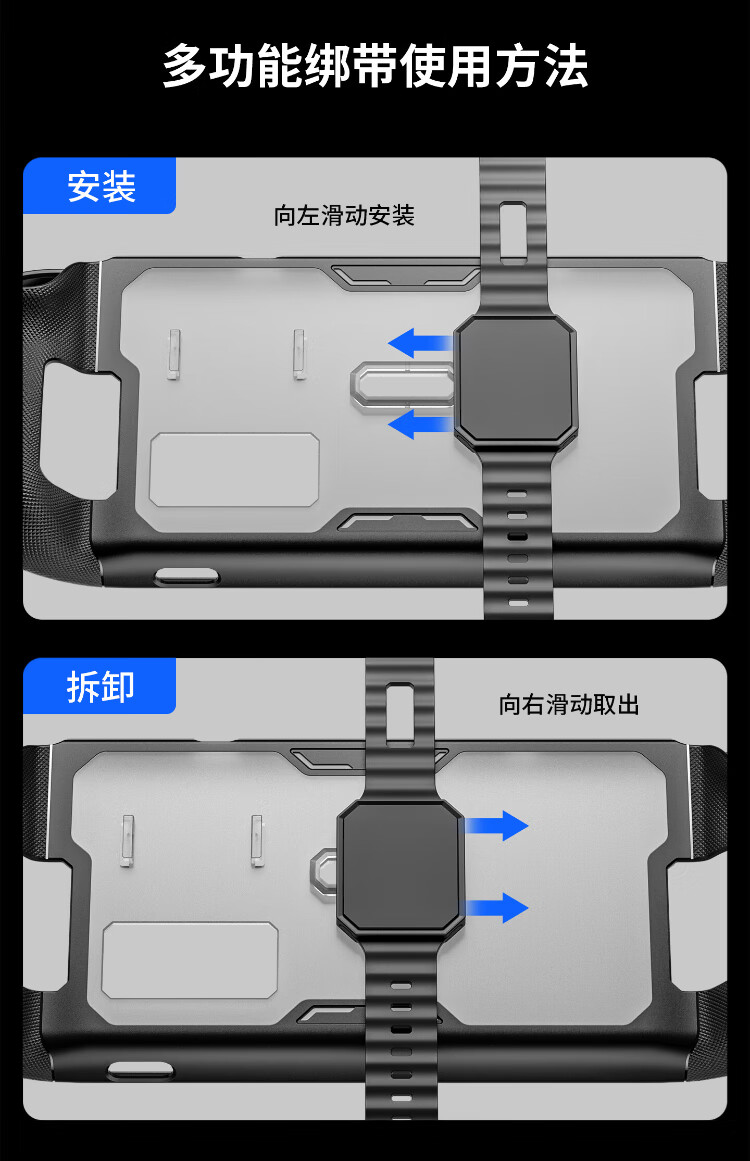 多功能绑带使用方法

安装

向左滑动安装

拆卸

向右滑动取出