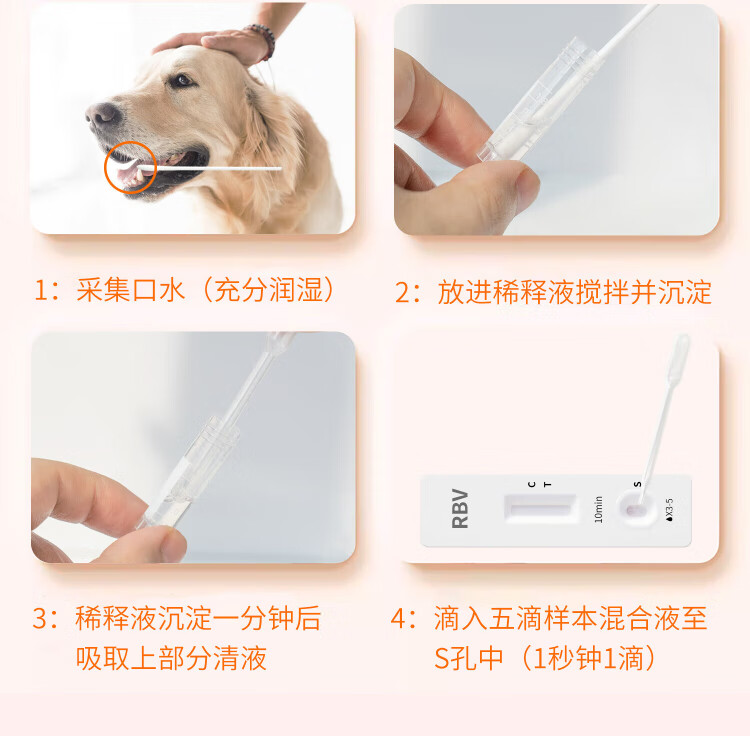 1：采集口水（充分润湿）

2：放进稀释液搅拌并沉淀

3：稀释液沉淀一分钟后吸取上部分清液

RBV
C T
10min
S
X3-5

4：滴入五滴样本混合液至S孔中（1秒钟1滴）