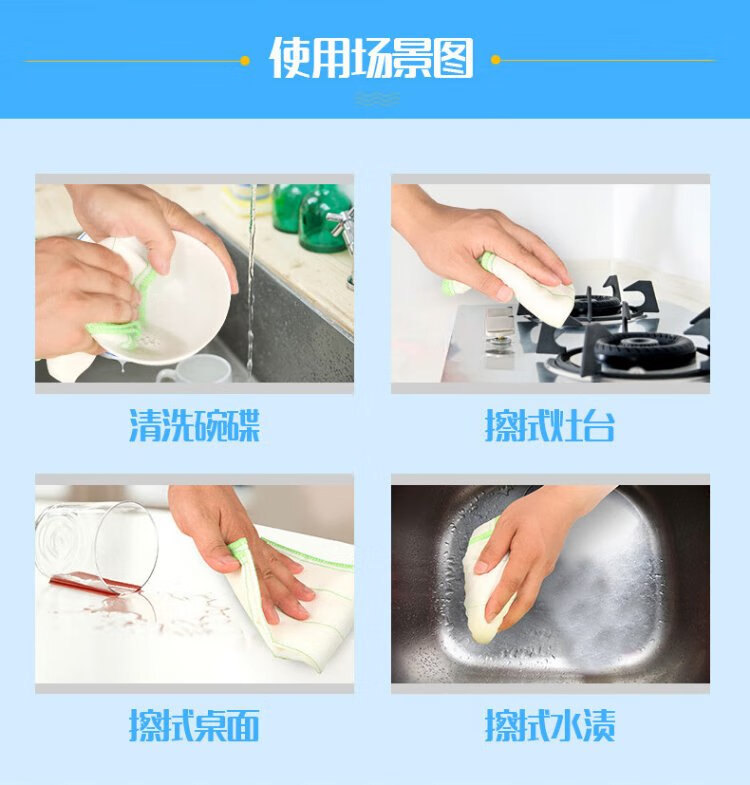 使用场景图

清洗碗碟

擦拭灶台

擦拭桌面

擦拭水渍