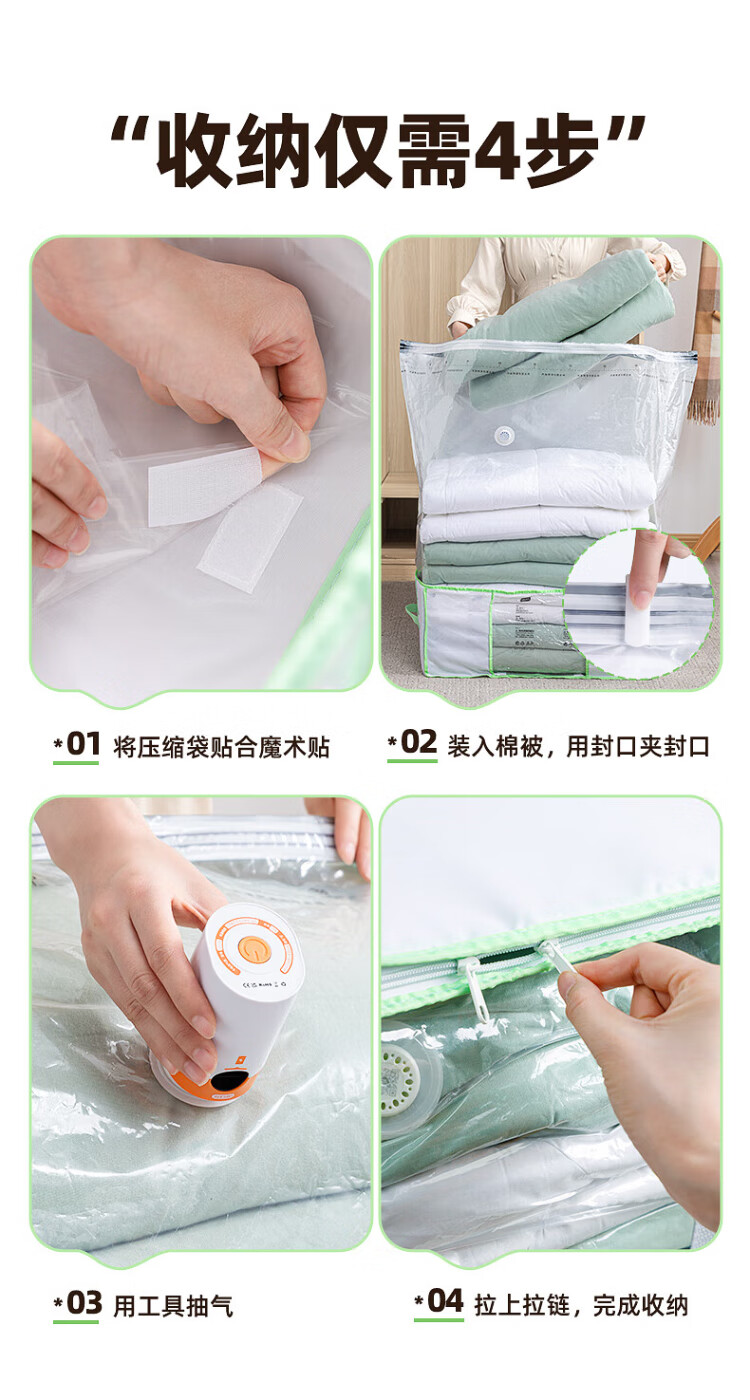 “收纳仅需4步”

*01 将压缩袋贴合魔术贴

*02 装入棉被，用封口夹封口

*03 用工具抽气

*04 拉上拉链，完成收纳