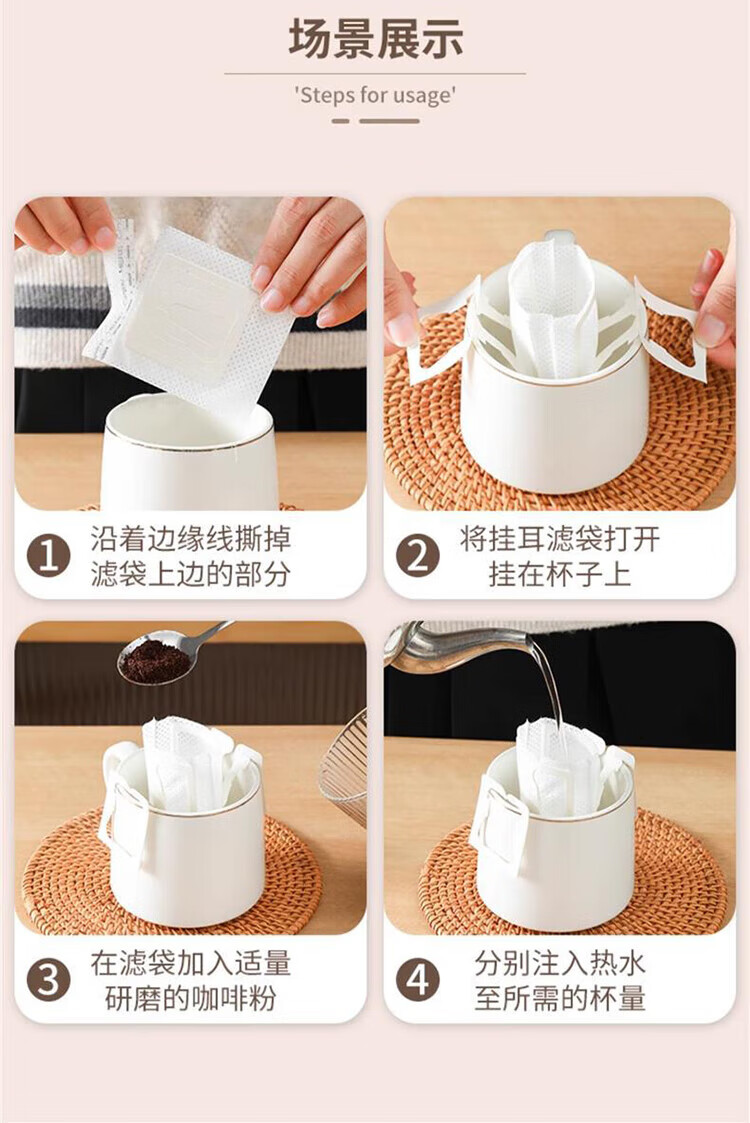 场景展示

'Steps for usage'

1 沿着边缘线撕掉滤袋上边的部分

2 将挂耳滤袋打开挂在杯子上

3 在滤袋加入适量研磨的咖啡粉

4 分别注入热水至所需的杯量