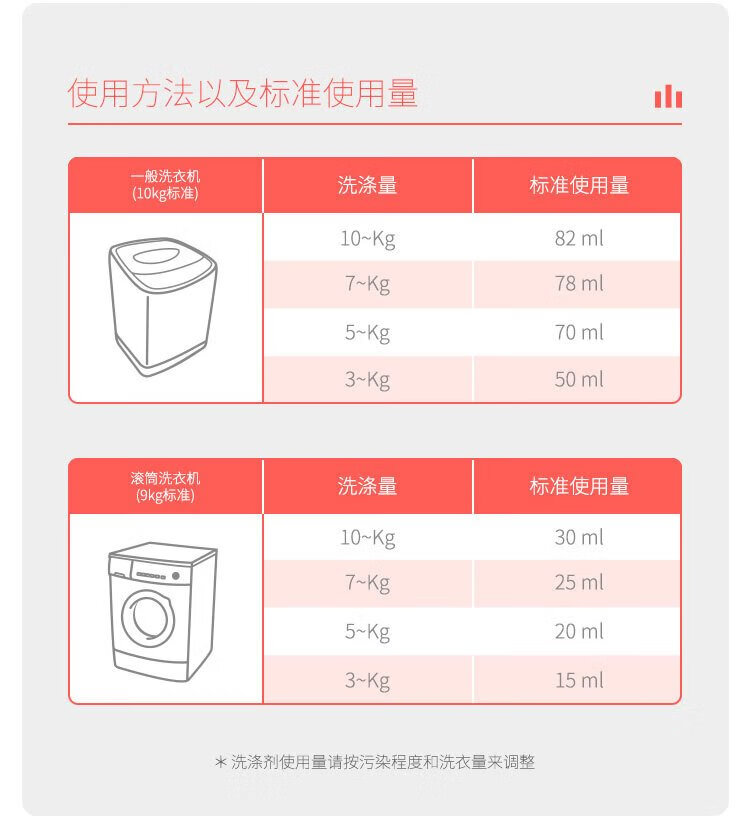 使用方法以及标准使用量

| 一般洗衣机 (10kg标准) | 洗涤量 | 标准使用量 |
|---|---|---|
| | 10~Kg | 82 ml |
| | 7~Kg | 78 ml |
| | 5~Kg | 70 ml |
| | 3~Kg | 50 ml |

| 滚筒洗衣机 (9kg标准) | 洗涤量 | 标准使用量 |
|---|---|---|
| | 10~Kg | 30 ml |
| | 7~Kg | 25 ml |
| | 5~Kg | 20 ml |
| | 3~Kg | 15 ml |

＊洗涤剂使用量请按污染程度和洗衣量来调整