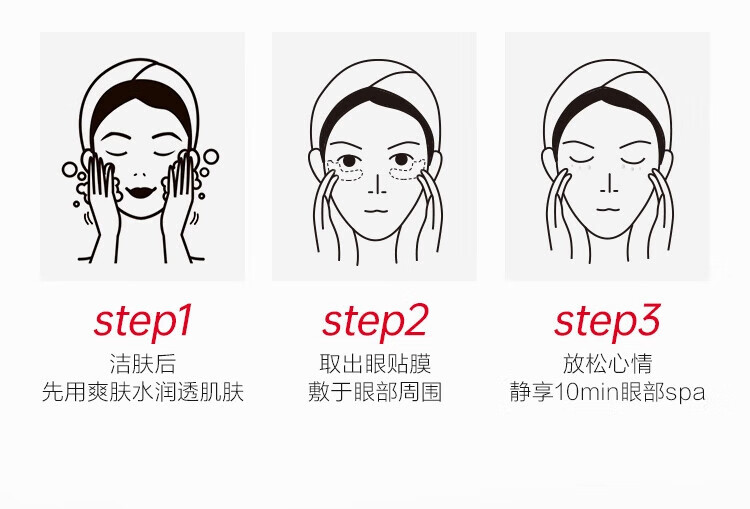 step1
洁肤后
先用爽肤水润透肌肤

step2
取出眼贴膜
敷于眼部周围

step3
放松心情
静享10min眼部spa