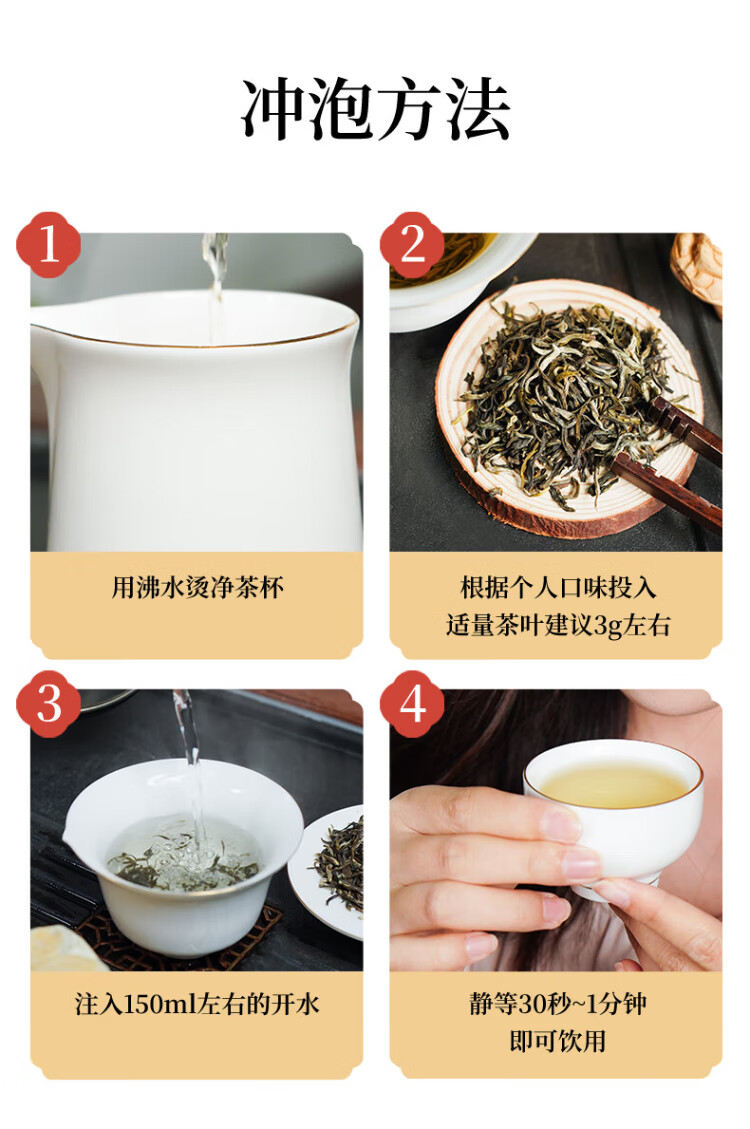 冲泡方法

1

用沸水烫净茶杯

2

根据个人口味投入
适量茶叶建议3g左右

3

注入150ml左右的开水

4

静等30秒~1分钟
即可饮用