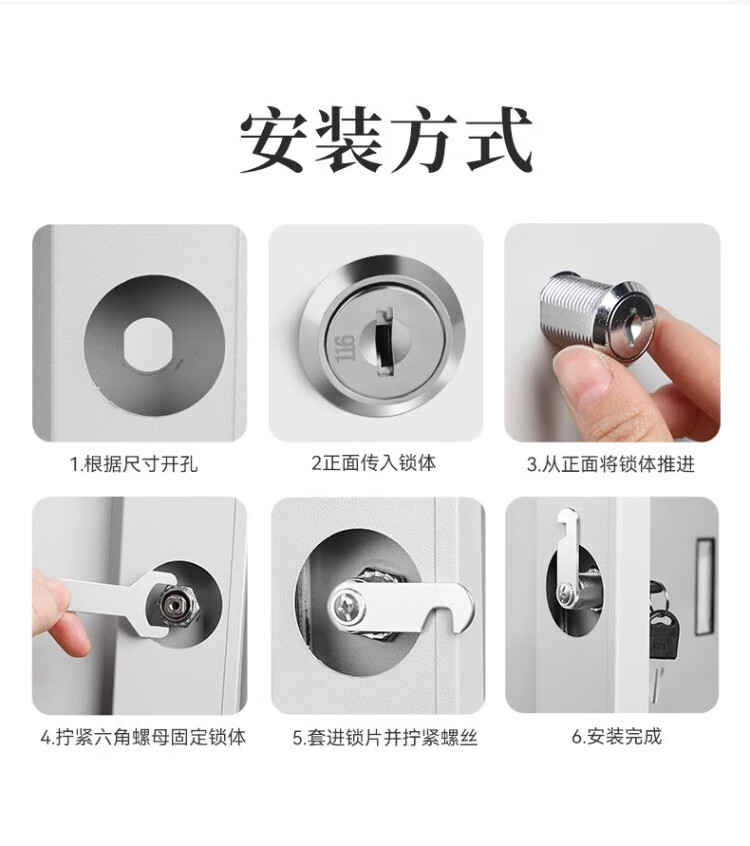 安装方式

116

1.根据尺寸开孔

2正面传入锁体

3.从正面将锁体推进

4.拧紧六角螺母固定锁体

5.套进锁片并拧紧螺丝

6.安装完成