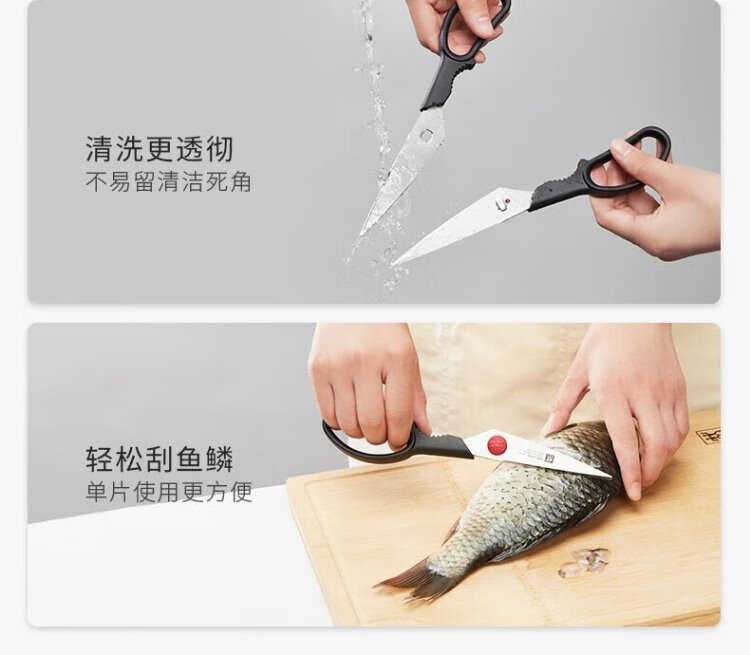 清洗更透彻
不易留清洁死角

轻松刮鱼鳞
单片使用更方便