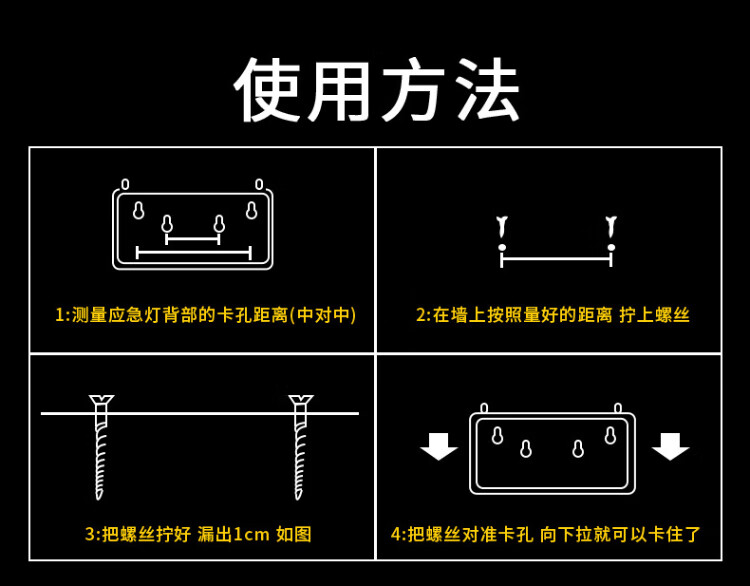 使用方法

1:测量应急灯背部的卡孔距离(中对中)

2:在墙上按照量好的距离 拧上螺丝

3:把螺丝拧好 漏出1cm 如图

4:把螺丝对准卡孔 向下拉就可以卡住了