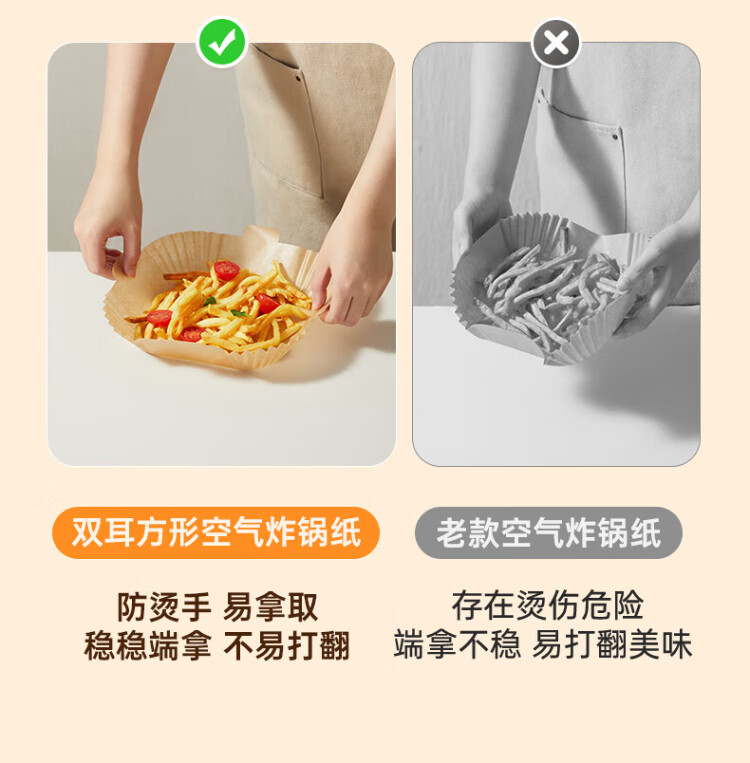 双耳方形空气炸锅纸

防烫手 易拿取
稳稳端拿 不易打翻

老款空气炸锅纸

存在烫伤危险
端拿不稳 易打翻美味