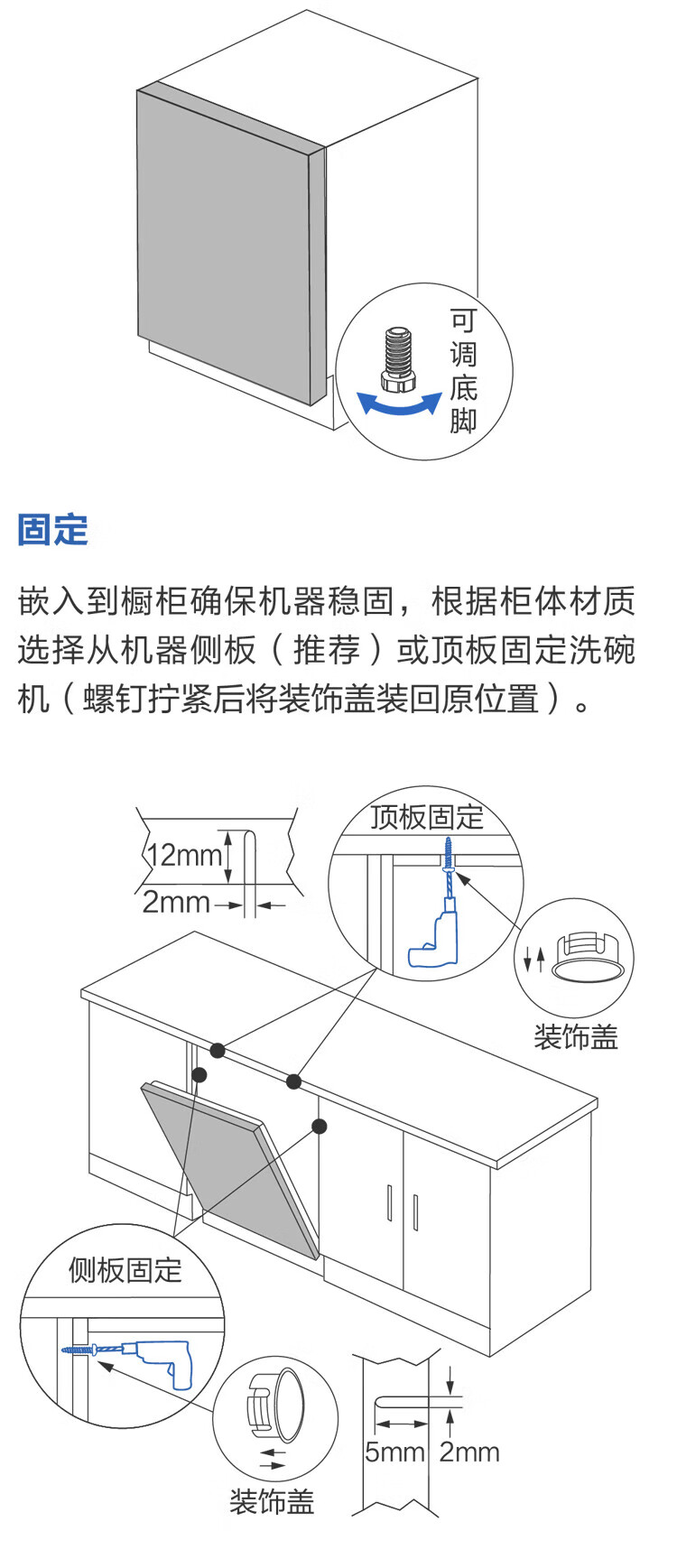 可调底脚

固定

嵌入到橱柜确保机器稳固，根据柜体材质选择从机器侧板（推荐）或顶板固定洗碗机（螺钉拧紧后将装饰盖装回原位置）。

12mm
2mm
顶板固定
装饰盖
侧板固定
装饰盖
5mm 2mm