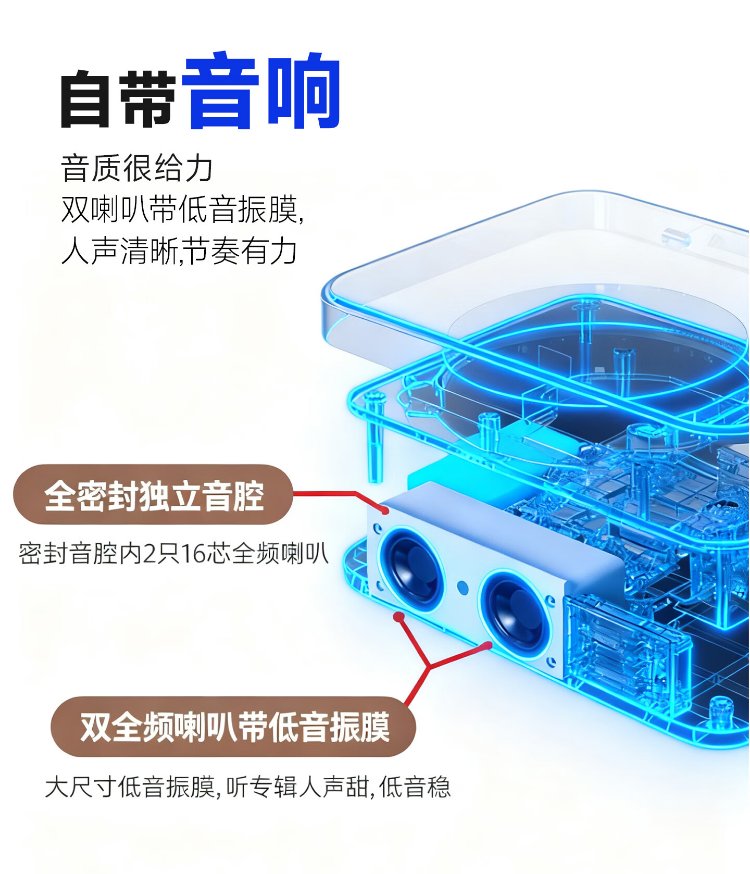 自带音响

音质很给力
双喇叭带低音振膜,
人声清晰,节奏有力

全密封独立音腔

密封音腔内2只16芯全频喇叭

双全频喇叭带低音振膜

大尺寸低音振膜, 听专辑人声甜, 低音稳