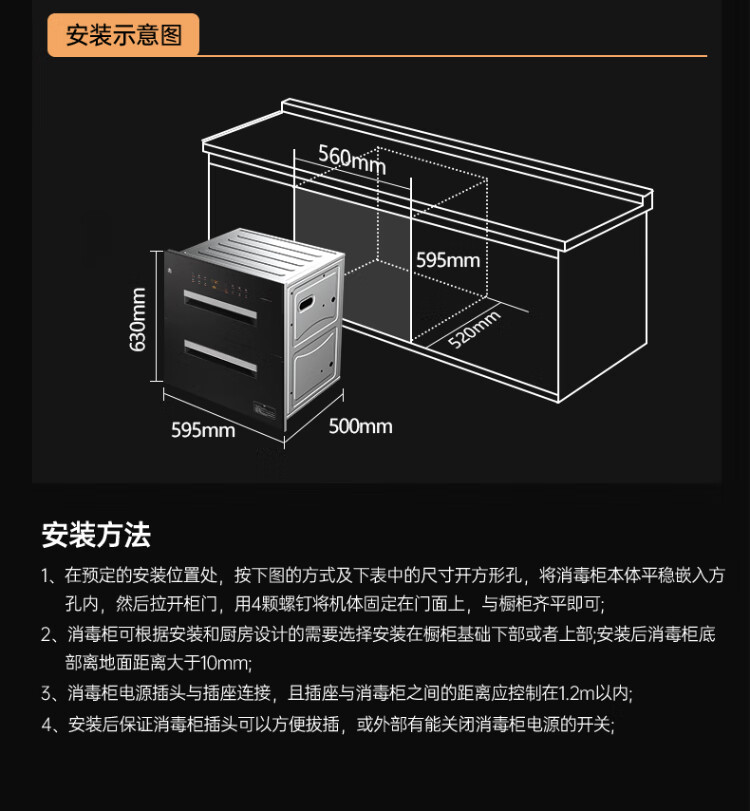 安装示意图

560mm

595mm

520mm

630mm

595mm

500mm

安装方法

1、在预定的安装位置处，按下图的方式及下表中的尺寸开方形孔，将消毒柜本体平稳嵌入方孔内，然后拉开柜门，用4颗螺钉将机体固定在门面上，与橱柜齐平即可;

2、消毒柜可根据安装和厨房设计的需要选择安装在橱柜基础下部或者上部;安装后消毒柜底部离地面距离大于10mm;

3、消毒柜电源插头与插座连接，且插座与消毒柜之间的距离应控制在1.2m以内;

4、安装后保证消毒柜插头可以方便拔插，或外部有能关闭消毒柜电源的开关;