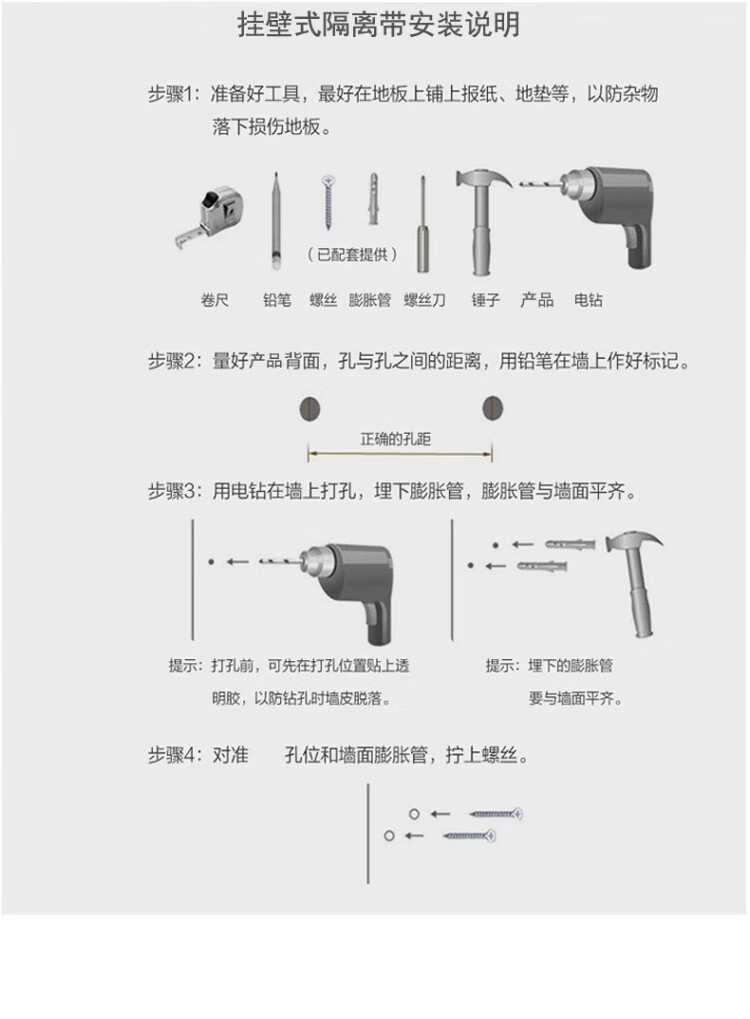 挂壁式隔离带安装说明

步骤1：准备好工具，最好在地板上铺上报纸、地垫等，以防杂物落下损伤地板。

（已配套提供）

卷尺　铅笔　螺丝　膨胀管　螺丝刀　锤子　产品　电钻

步骤2：量好产品背面，孔与孔之间的距离，用铅笔在墙上作好标记。

正确的孔距

步骤3：用电钻在墙上打孔，埋下膨胀管，膨胀管与墙面平齐。

提示：打孔前，可先在打孔位置贴上透明胶，以防钻孔时墙皮脱落。

提示：埋下的膨胀管要与墙面平齐。

步骤4：对准　孔位和墙面膨胀管，拧上螺丝。