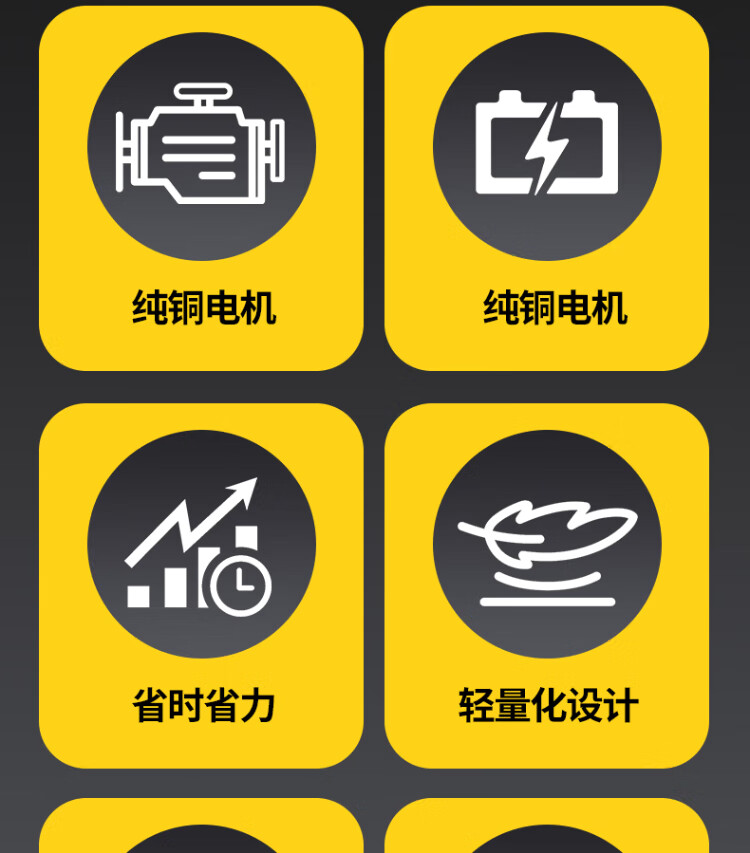 纯铜电机

纯铜电机

省时省力

轻量化设计