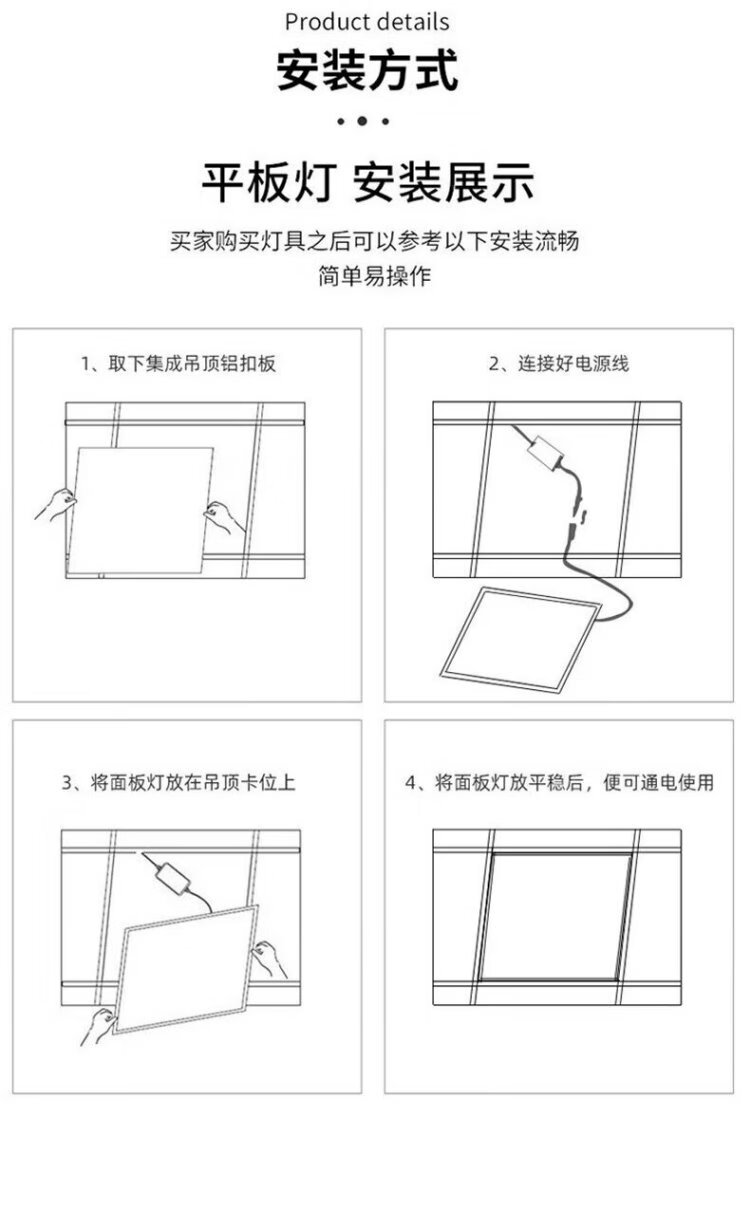 Product details

安装方式

平板灯 安装展示

买家购买灯具之后可以参考以下安装流畅
简单易操作

1、取下集成吊顶铝扣板

2、连接好电源线

3、将面板灯放在吊顶卡位上

4、将面板灯放平稳后，便可通电使用