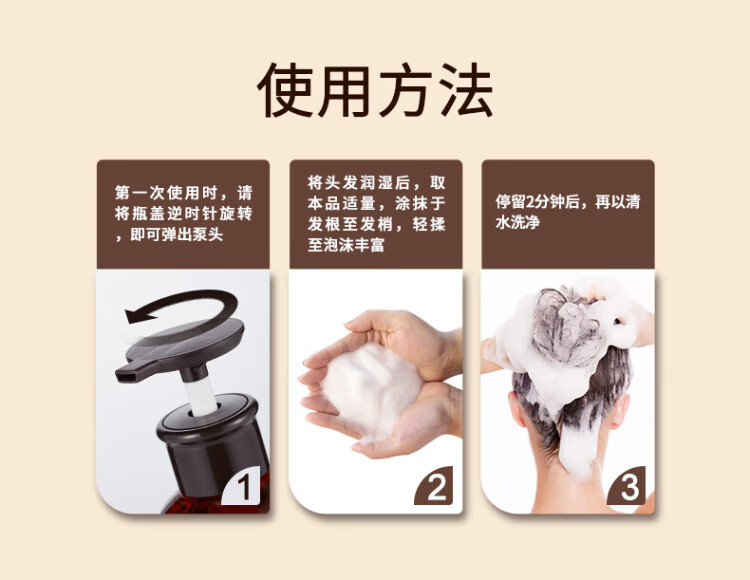 使用方法

第一次使用时，请将瓶盖逆时针旋转，即可弹出泵头

1

将头发润湿后，取本品适量，涂抹于发根至发梢，轻揉至泡沫丰富

2

停留2分钟后，再以清水洗净

3