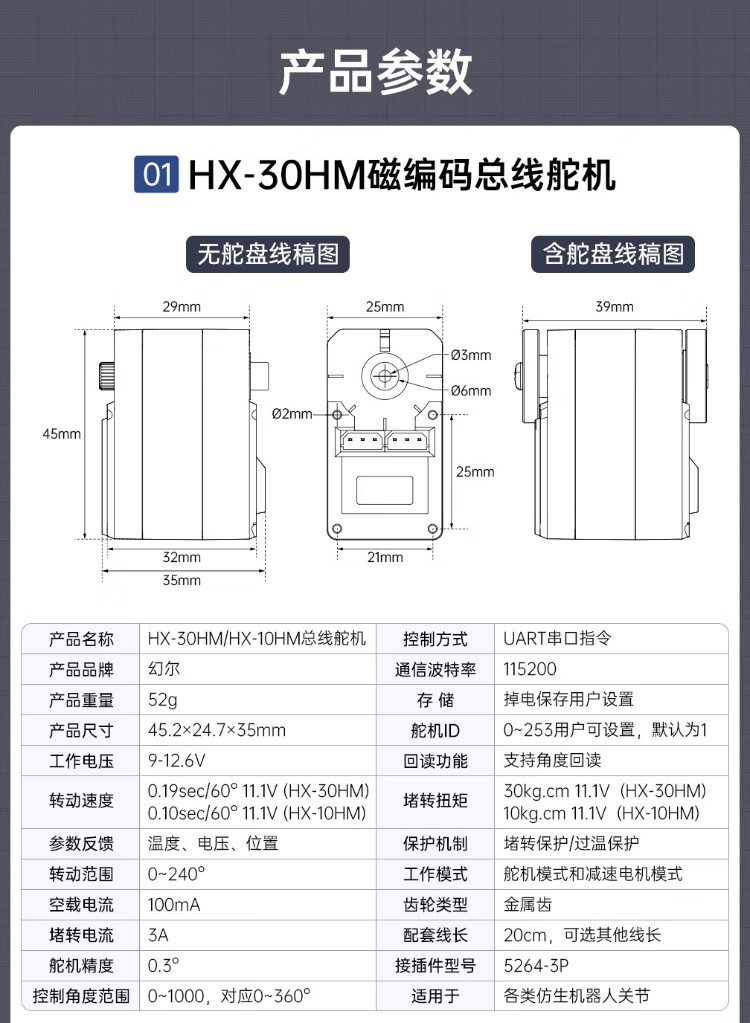 产品参数

01 HX-30HM磁编码总线舵机

无舵盘线稿图

含舵盘线稿图

29mm

45mm

32mm

35mm

25mm

Ø3mm

Ø6mm

Ø2mm

25mm

21mm

39mm

| 产品名称 | HX-30HM/HX-10HM总线舵机 | 控制方式 | UART串口指令 |
|---|---|---|---|
| 产品品牌 | 幻尔 | 通信波特率 | 115200 |
| 产品重量 | 52g | 存 储 | 掉电保存用户设置 |
| 产品尺寸 | 45.2×24.7×35mm | 舵机ID | 0~253用户可设置，默认为1 |
| 工作电压 | 9-12.6V | 回读功能 | 支持角度回读 |
| 转动速度 | 0.19sec/60° 11.1V (HX-30HM) 0.10sec/60° 11.1V (HX-10HM) | 堵转扭矩 | 30kg.cm 11.1V（HX-30HM） 10kg.cm 11.1V（HX-10HM） |
| 参数反馈 | 温度、电压、位置 | 保护机制 | 堵转保护/过温保护 |
| 转动范围 | 0~240° | 工作模式 | 舵机模式和减速电机模式 |
| 空载电流 | 100mA | 齿轮类型 | 金属齿 |
| 堵转电流 | 3A | 配套线长 | 20cm，可选其他线长 |
| 舵机精度 | 0.3° | 接插件型号 | 5264-3P |
| 控制角度范围 | 0~1000，对应0~360° | 适用于 | 各类仿生机器人关节 |