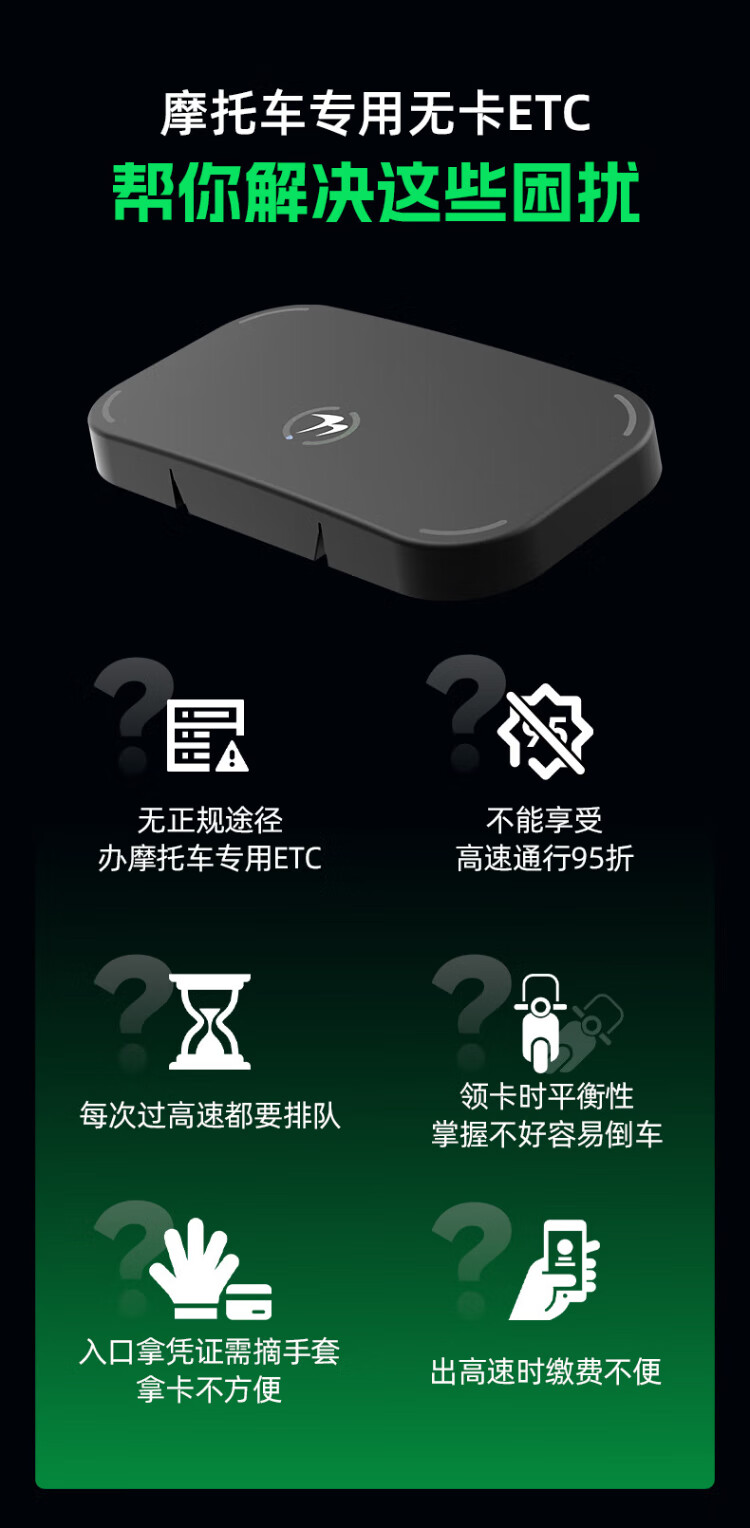 摩托车专用无卡ETC
帮你解决这些困扰

无正规途径
办摩托车专用ETC

不能享受
高速通行95折

每次过高速都要排队

领卡时平衡性
掌握不好容易倒车

入口拿凭证需摘手套
拿卡不方便

出高速时缴费不便