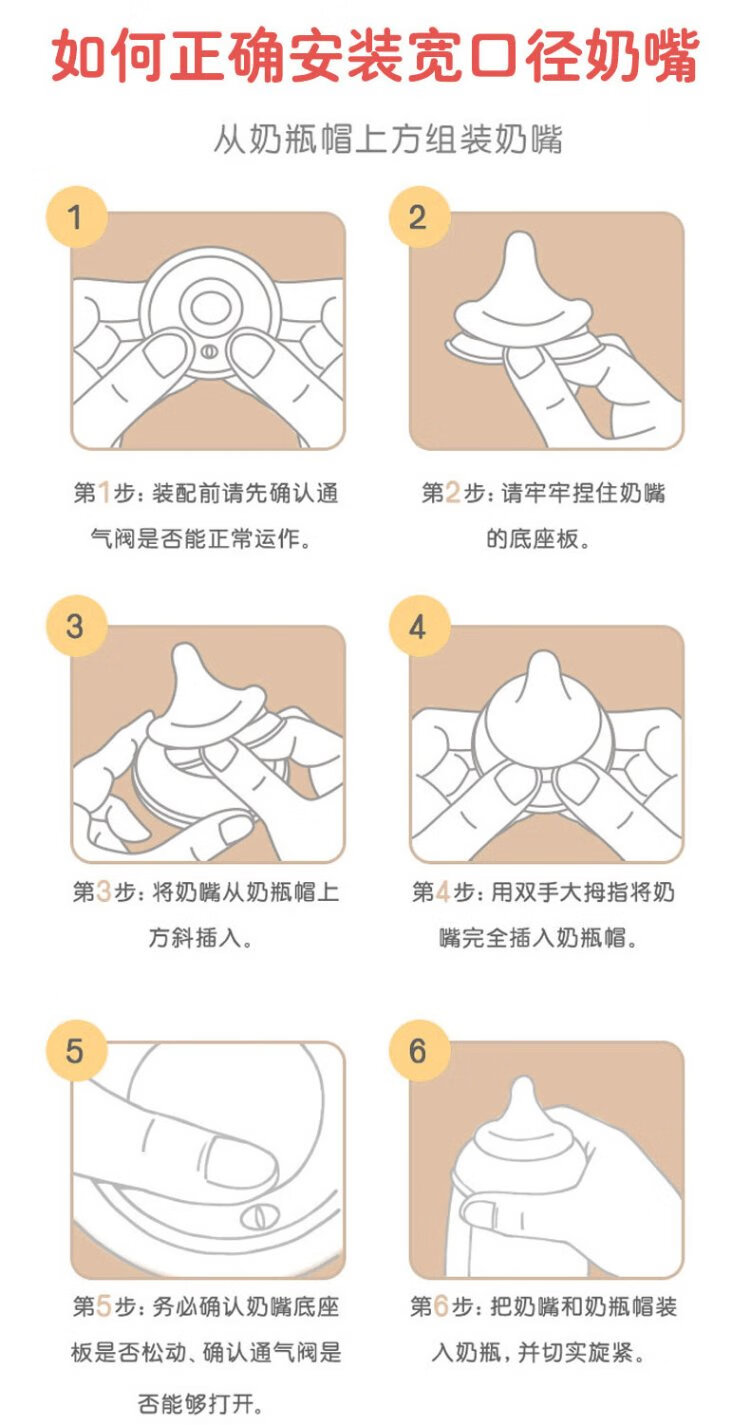 如何正确安装宽口径奶嘴

从奶瓶帽上方组装奶嘴

1

第1步：装配前请先确认通气阀是否能正常运作。

2

第2步：请牢牢捏住奶嘴的底座板。

3

第3步：将奶嘴从奶瓶帽上方斜插入。

4

第4步：用双手大拇指将奶嘴完全插入奶瓶帽。

5

第5步：务必确认奶嘴底座板是否松动、确认通气阀是否能够打开。

6

第6步：把奶嘴和奶瓶帽装入奶瓶，并切实旋紧。