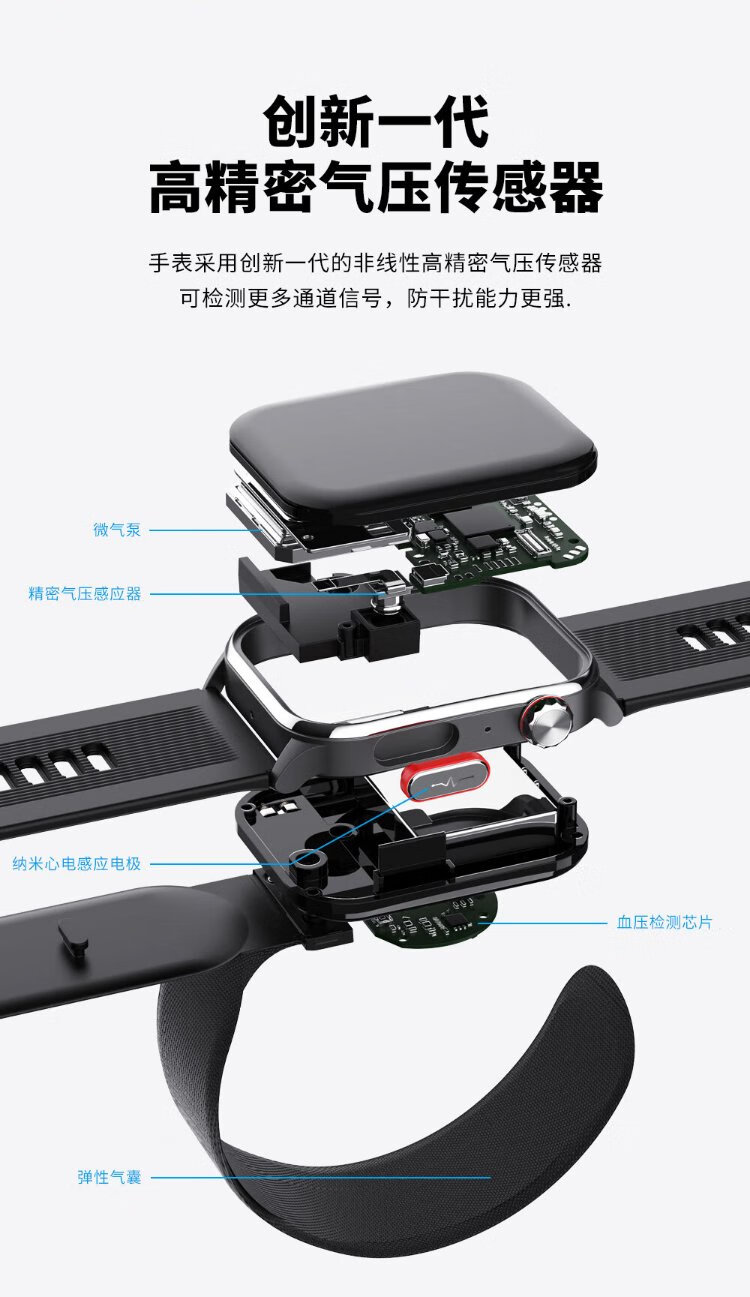 创新一代
高精密气压传感器

手表采用创新一代的非线性高精密气压传感器
可检测更多通道信号，防干扰能力更强.

微气泵

精密气压感应器

纳米心电感应电极

血压检测芯片

弹性气囊