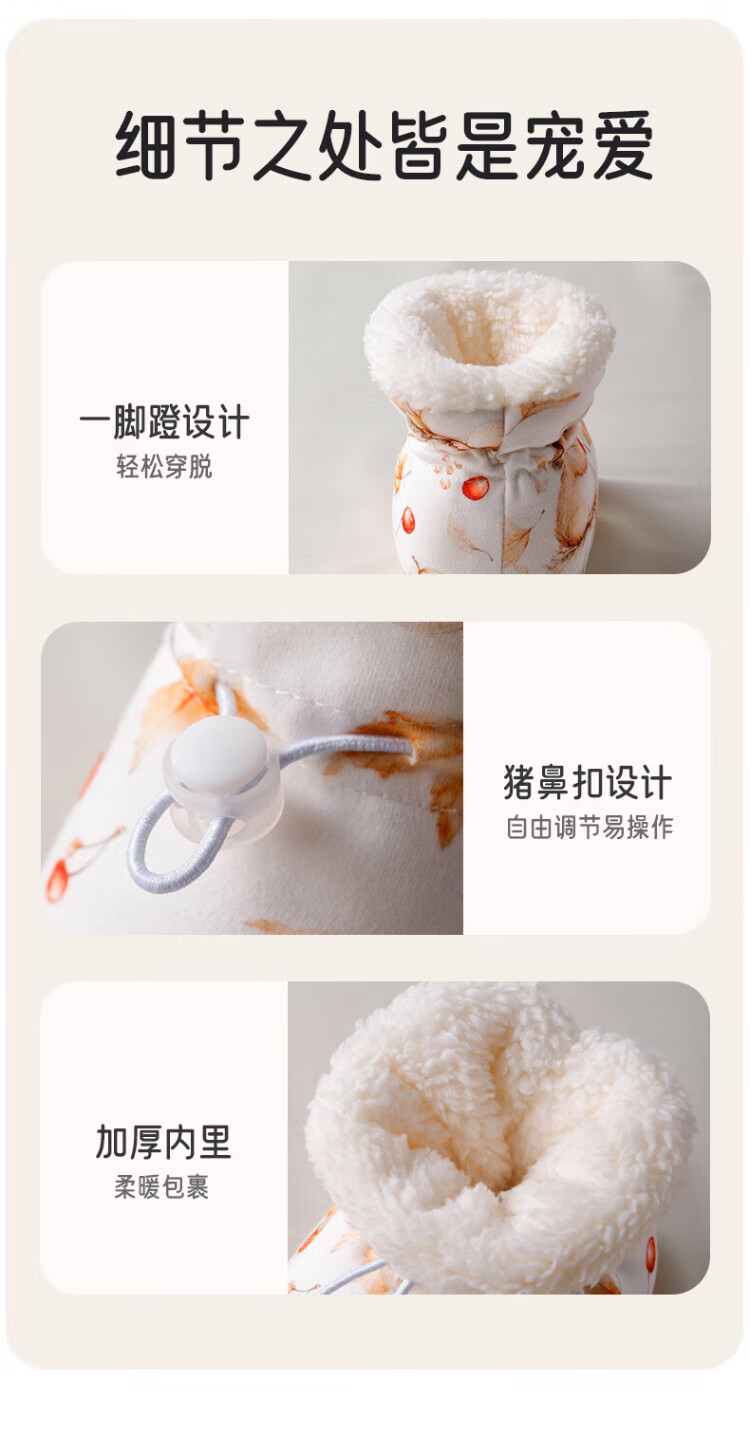 细节之处皆是宠爱

一脚蹬设计
轻松穿脱

猪鼻扣设计
自由调节易操作

加厚内里
柔暖包裹