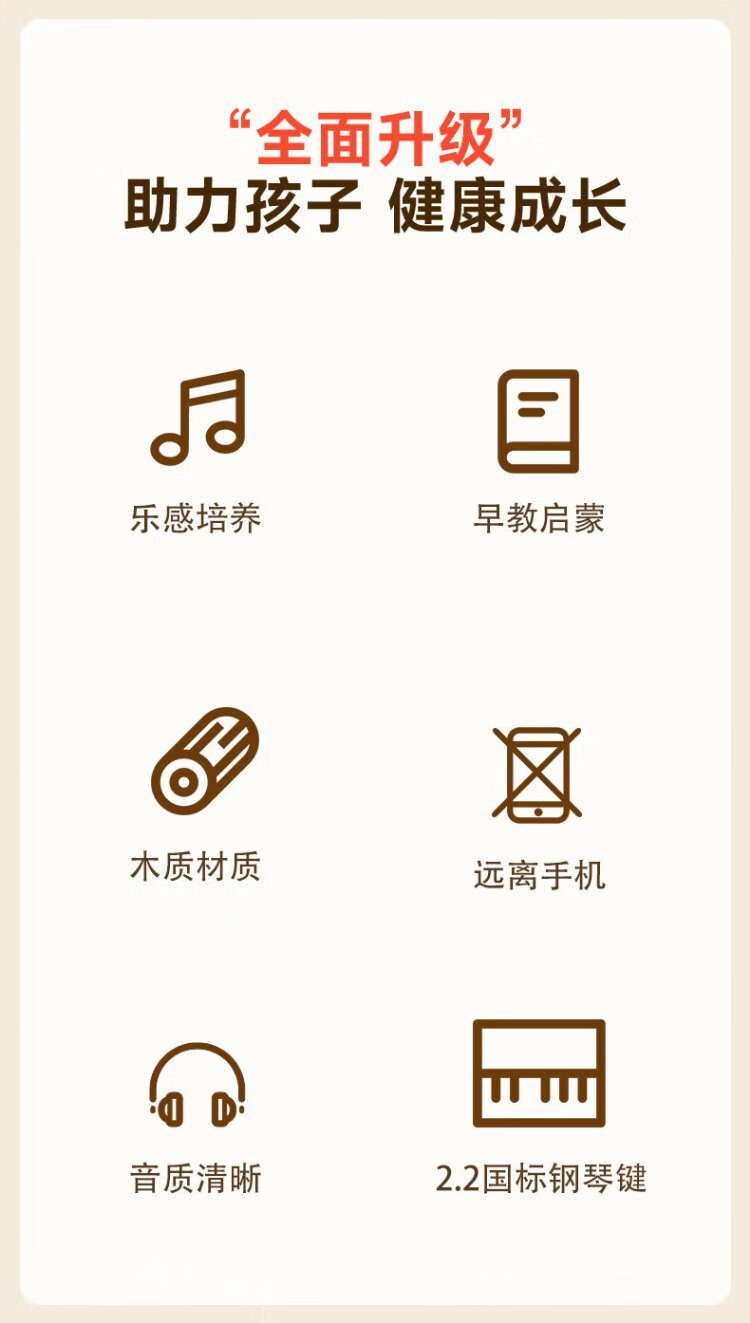 “全面升级”
助力孩子 健康成长

乐感培养

早教启蒙

木质材质

远离手机

音质清晰

2.2国标钢琴键