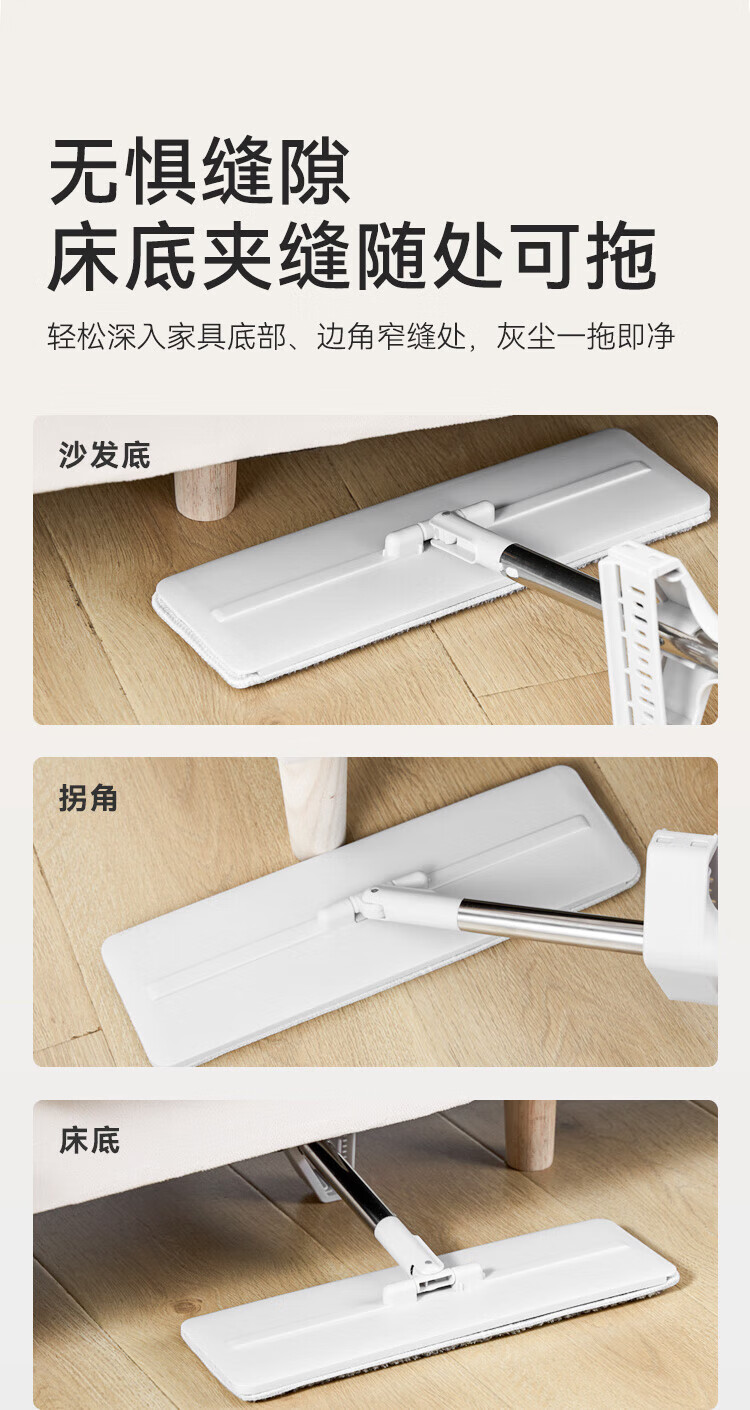 无惧缝隙
床底夹缝随处可拖

轻松深入家具底部、边角窄缝处，灰尘一拖即净

沙发底

拐角

床底