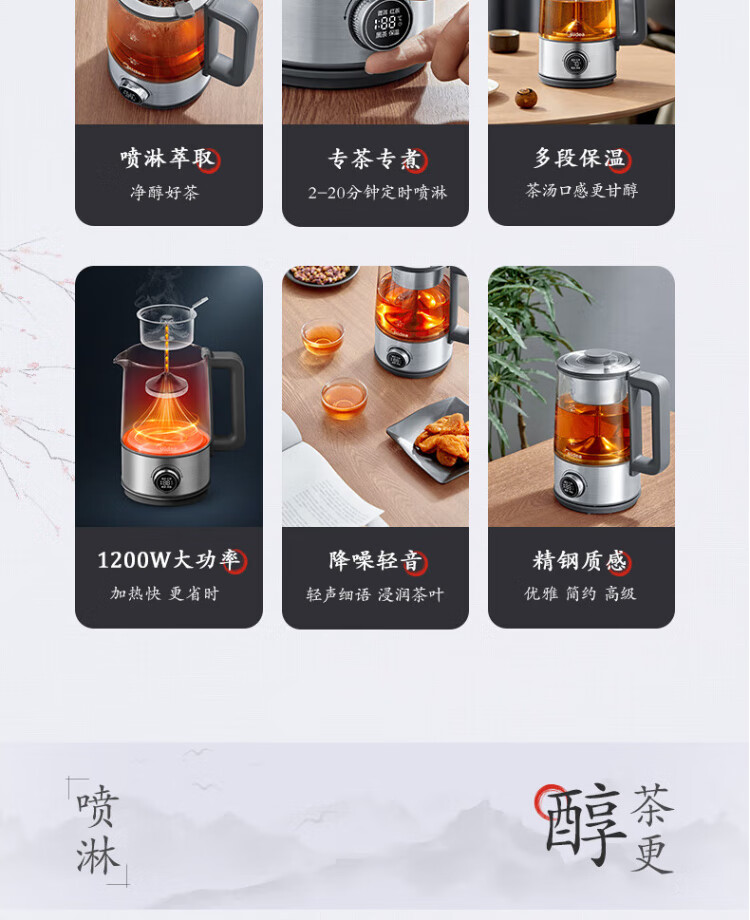 喷淋萃取
净醇好茶

专茶专煮
2-20分钟定时喷淋

多段保温
茶汤口感更甘醇

1200W大功率
加热快 更省时

降噪轻音
轻声细语 浸润茶叶

精钢质感
优雅 简约 高级

喷淋

茶更醇