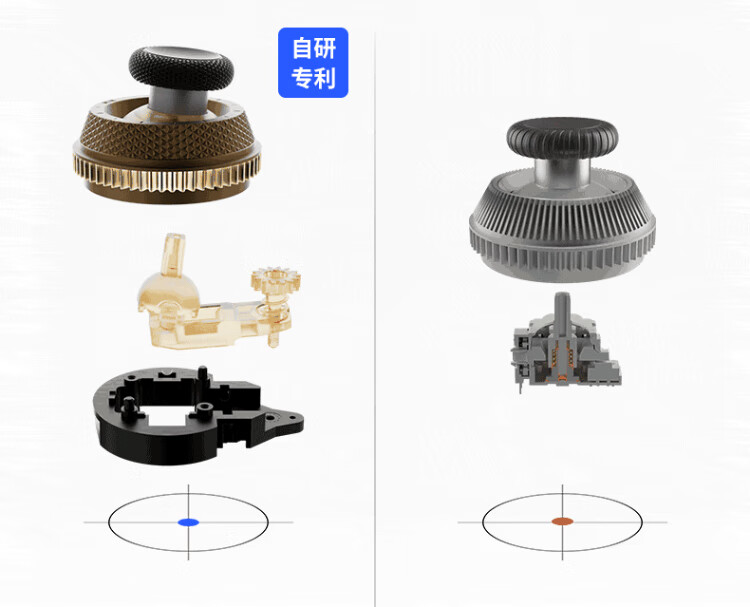 自研
专利