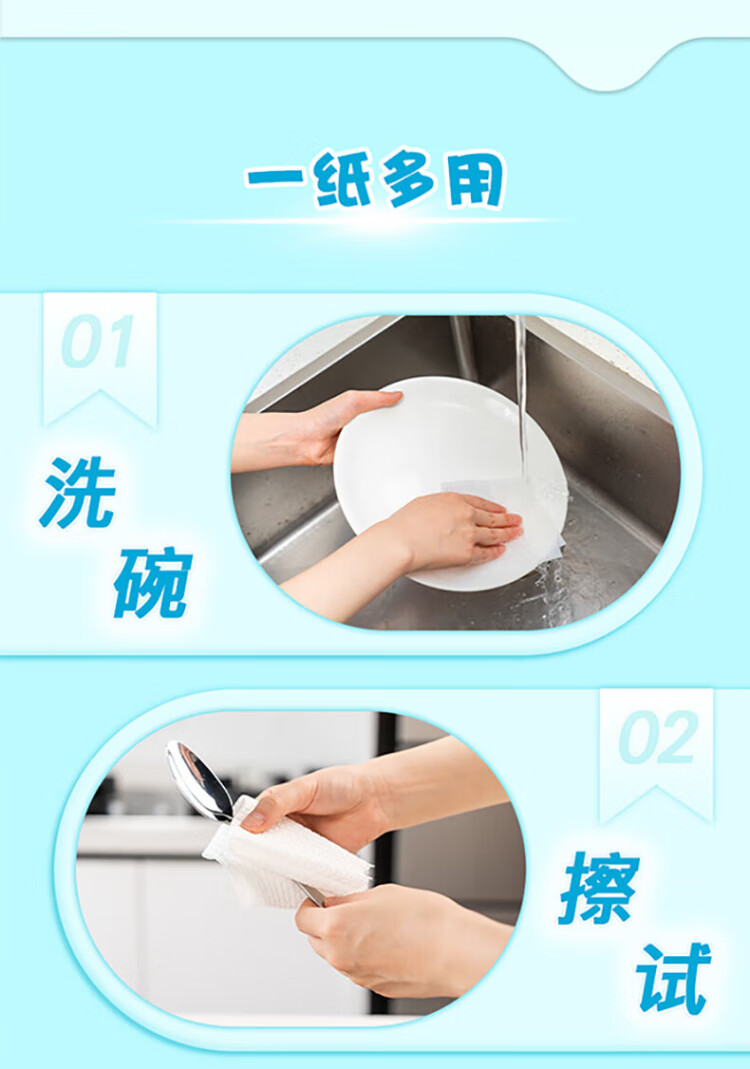 一纸多用

01

洗碗

02

擦试