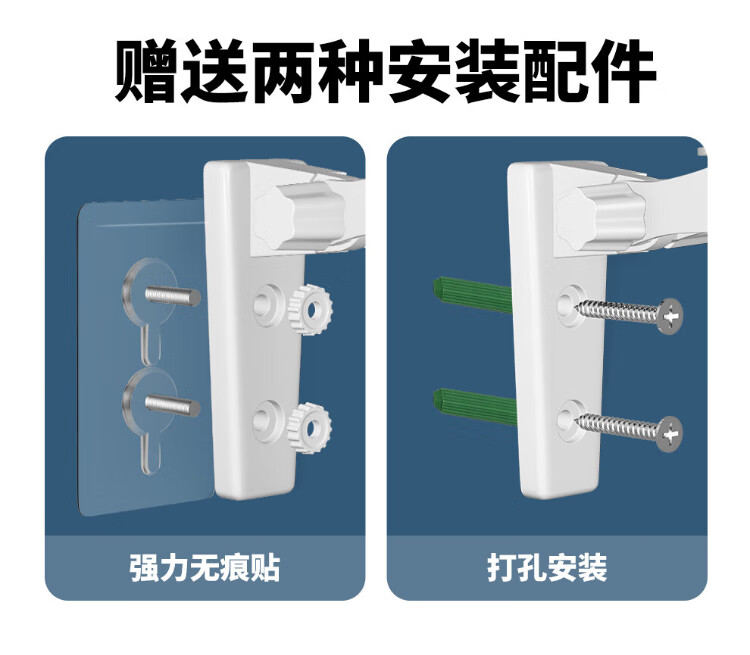 赠送两种安装配件

强力无痕贴

打孔安装