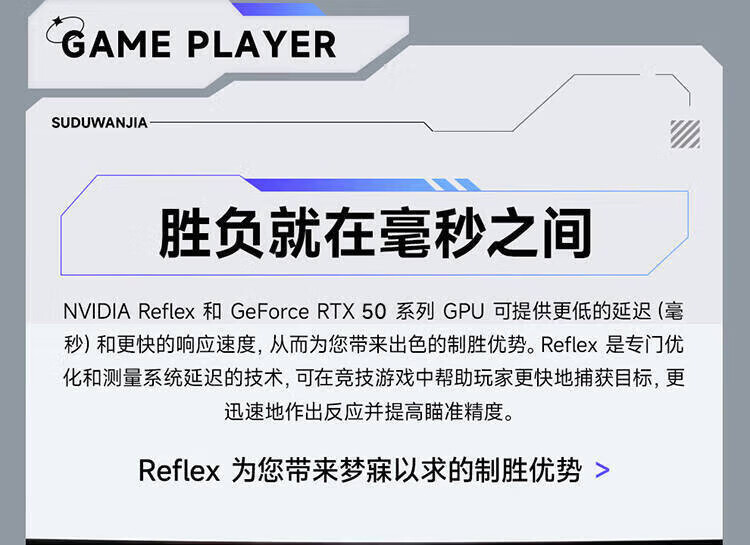 GAME PLAYER

SUDUWANJIA

胜负就在毫秒之间

NVIDIA Reflex和GeForce RTX 50系列GPU可提供更低的延迟(毫秒)和更快的响应速度,从而为您带来出色的制胜优势。Reflex是专门优化和测量系统延迟的技术,可在竞技游戏中帮助玩家更快地捕获目标,更迅速地作出反应并提高瞄准精度。

Reflex为您带来梦寐以求的制胜优势 >